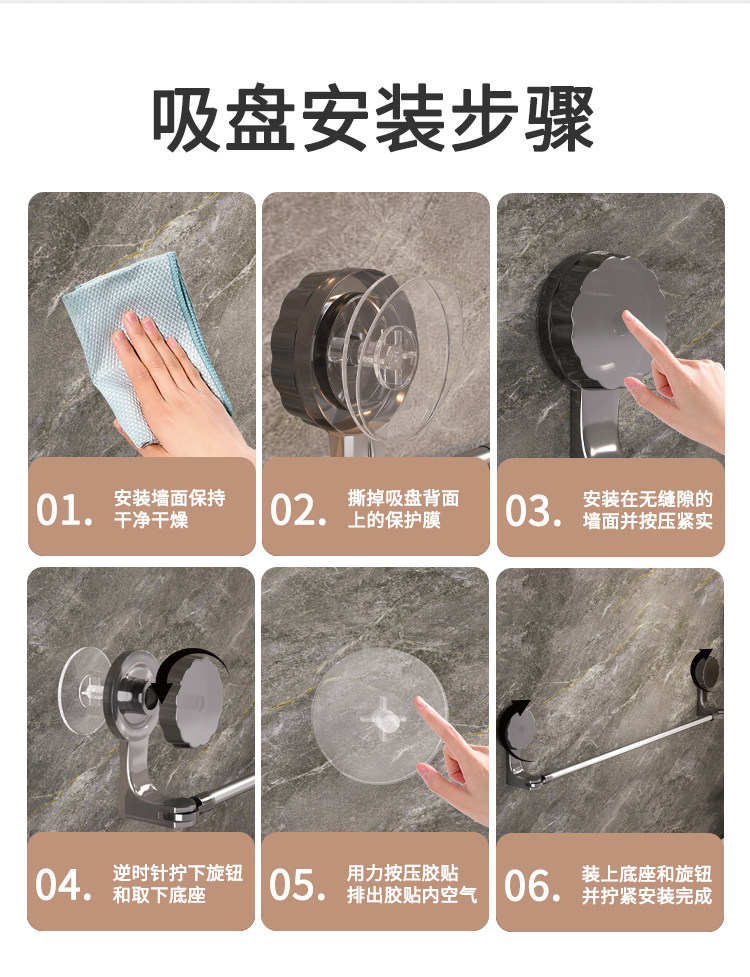 吸盘安装步骤

01. 安装墙面保持干净干燥

02. 撕掉吸盘背面上的保护膜

03. 安装在无缝隙的墙面并按压紧实

04. 逆时针拧下旋钮和取下底座

05. 用力按压胶贴排出胶贴内空气

06. 装上底座和旋钮并拧紧安装完成