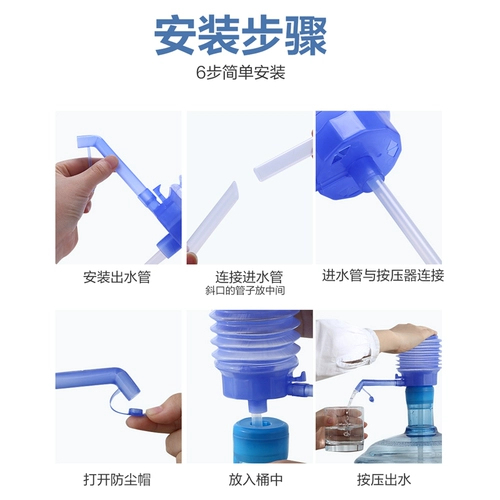 安装步骤

6步简单安装

安装出水管

连接进水管
斜口的管子放中间

进水管与按压器连接

打开防尘帽

放入桶中

按压出水