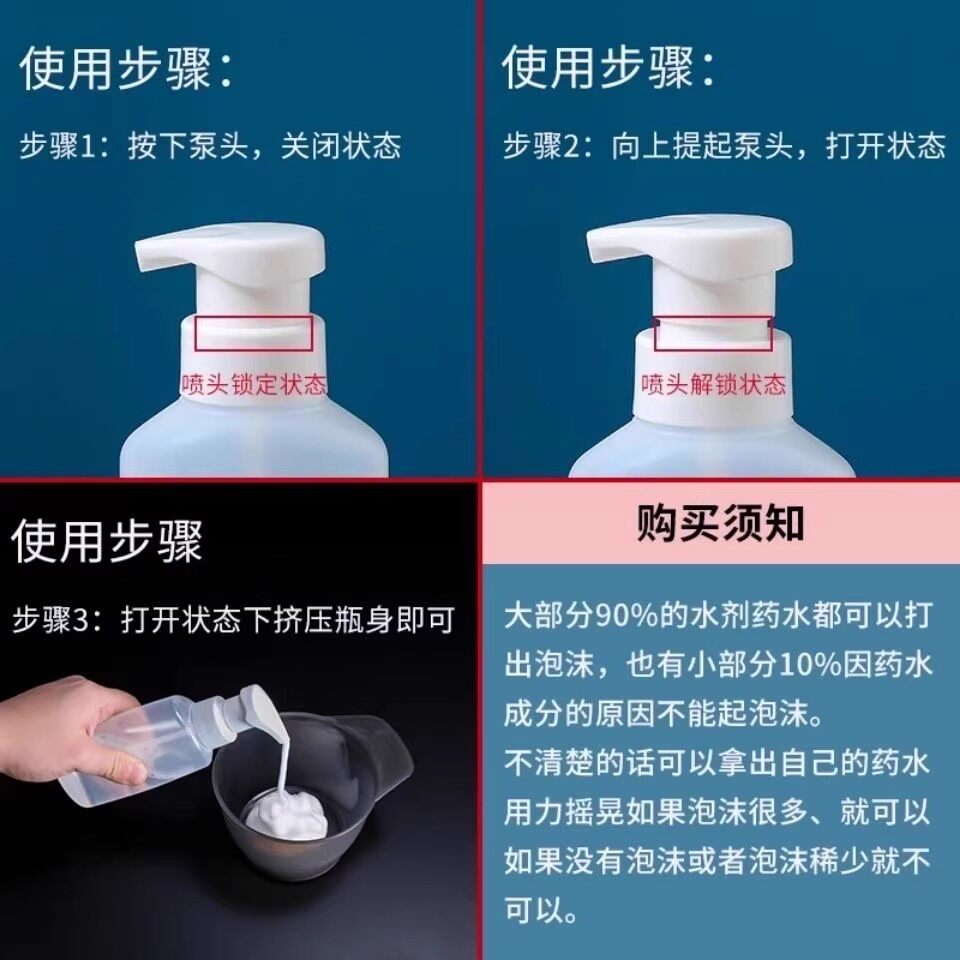 使用步骤：

步骤1：按下泵头，关闭状态

喷头锁定状态

使用步骤：

步骤2：向上提起泵头，打开状态

喷头解锁状态

使用步骤

步骤3：打开状态下挤压瓶身即可

购买须知

大部分90%的水剂药水都可以打出泡沫，也有小部分10%因药水成分的原因不能起泡沫。
不清楚的话可以拿出自己的药水用力摇晃如果泡沫很多、就可以如果没有泡沫或者泡沫稀少就不可以。