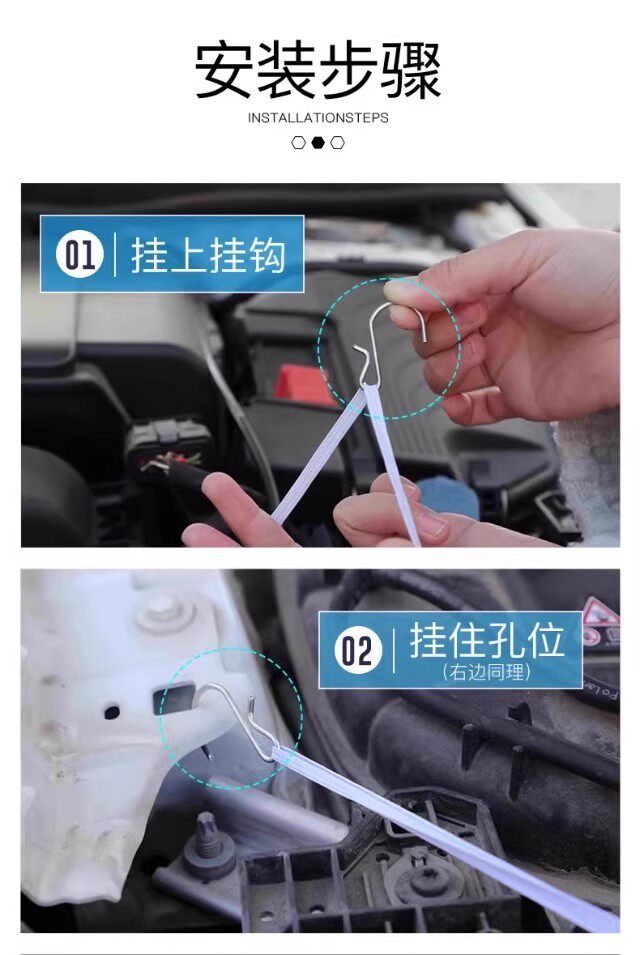 安装步骤

INSTALLATIONSTEPS

01 挂上挂钩

02 挂住孔位
(右边同理)