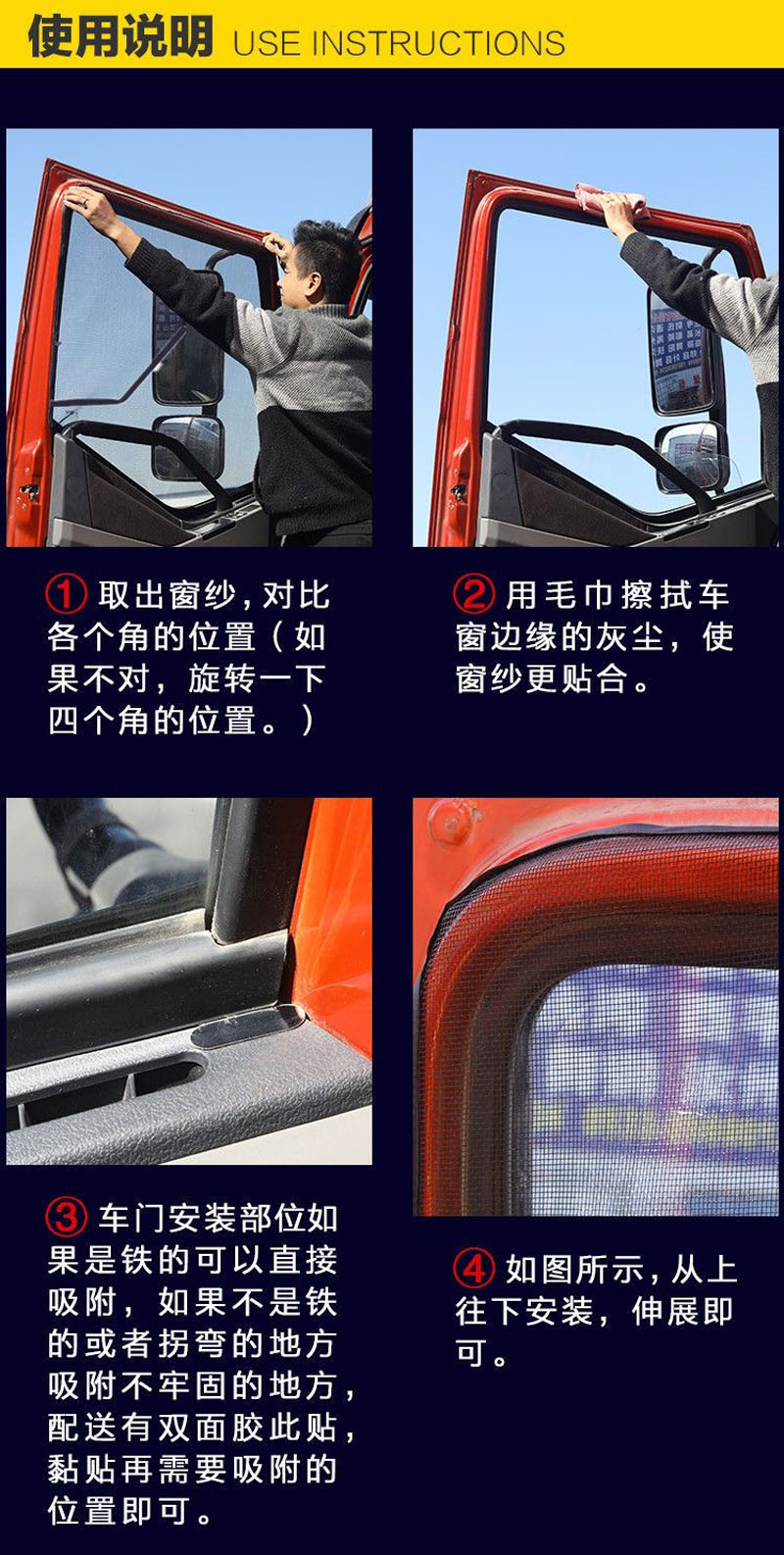 使用说明 USE INSTRUCTIONS

① 取出窗纱，对比各个角的位置（如果不对，旋转一下四个角的位置。）

② 用毛巾擦拭车窗边缘的灰尘，使窗纱更贴合。

③ 车门安装部位如果是铁的可以直接吸附，如果不是铁的或者拐弯的地方吸附不牢固的地方，配送有双面胶此贴，黏贴再需要吸附的位置即可。

④ 如图所示，从上往下安装，伸展即可。