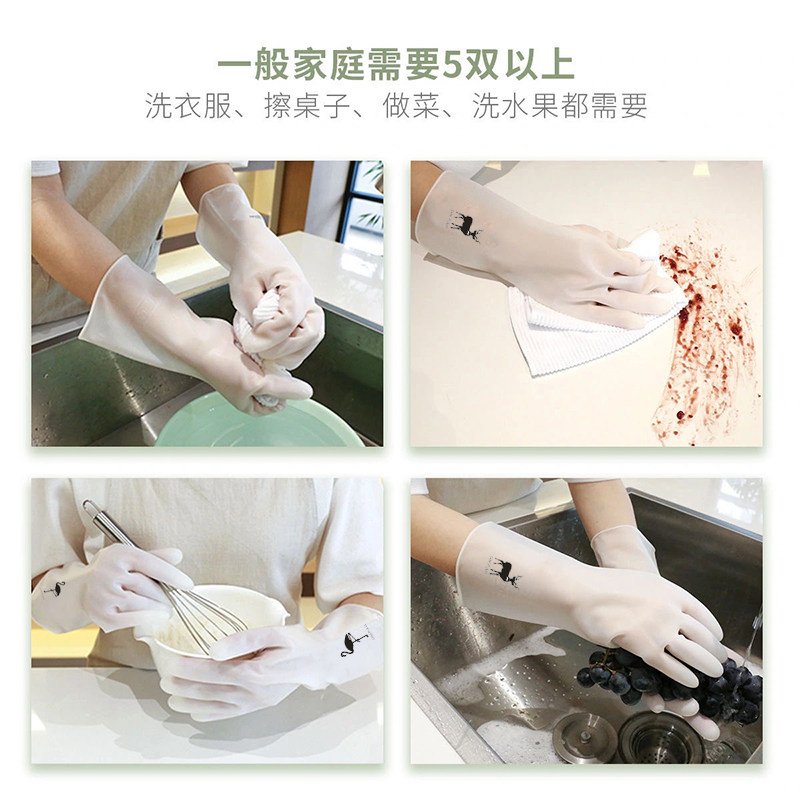 一般家庭需要5双以上
洗衣服、擦桌子、做菜、洗水果都需要