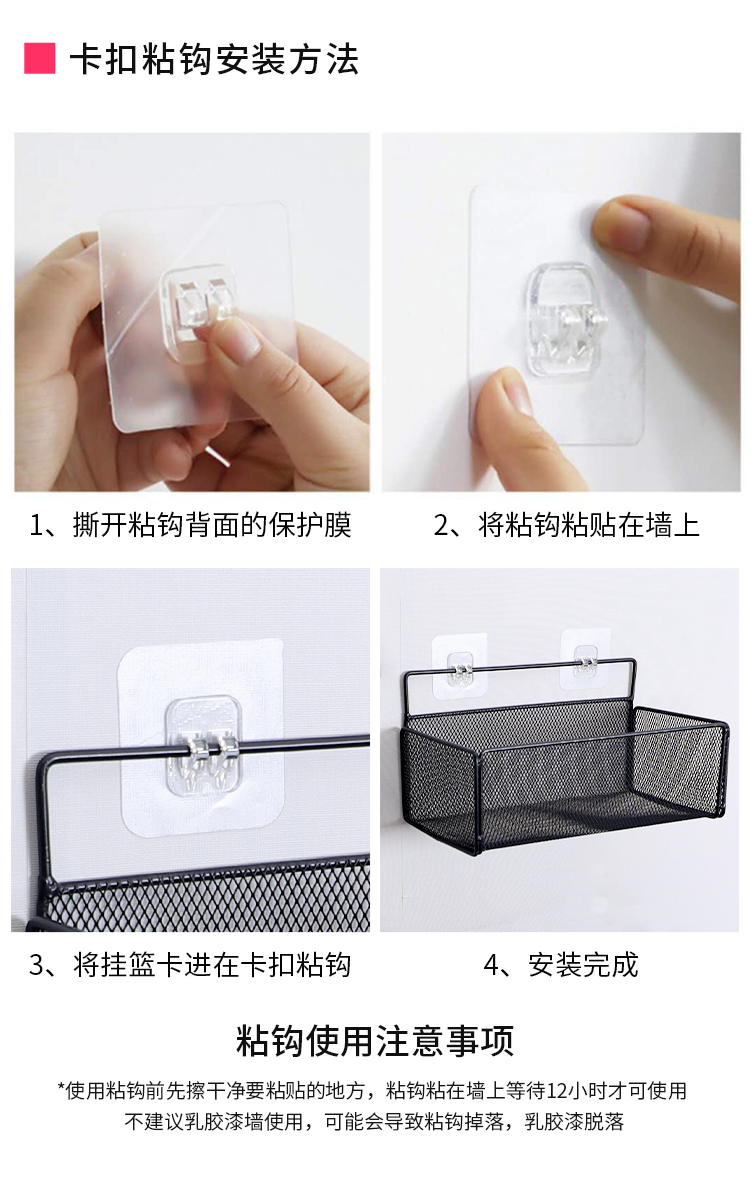 卡扣粘钩安装方法

1、撕开粘钩背面的保护膜

2、将粘钩粘贴在墙上

3、将挂篮卡进在卡扣粘钩

4、安装完成

粘钩使用注意事项

*使用粘钩前先擦干净要粘贴的地方，粘钩粘在墙上等待12小时才可使用
不建议乳胶漆墙使用，可能会导致粘钩掉落，乳胶漆脱落