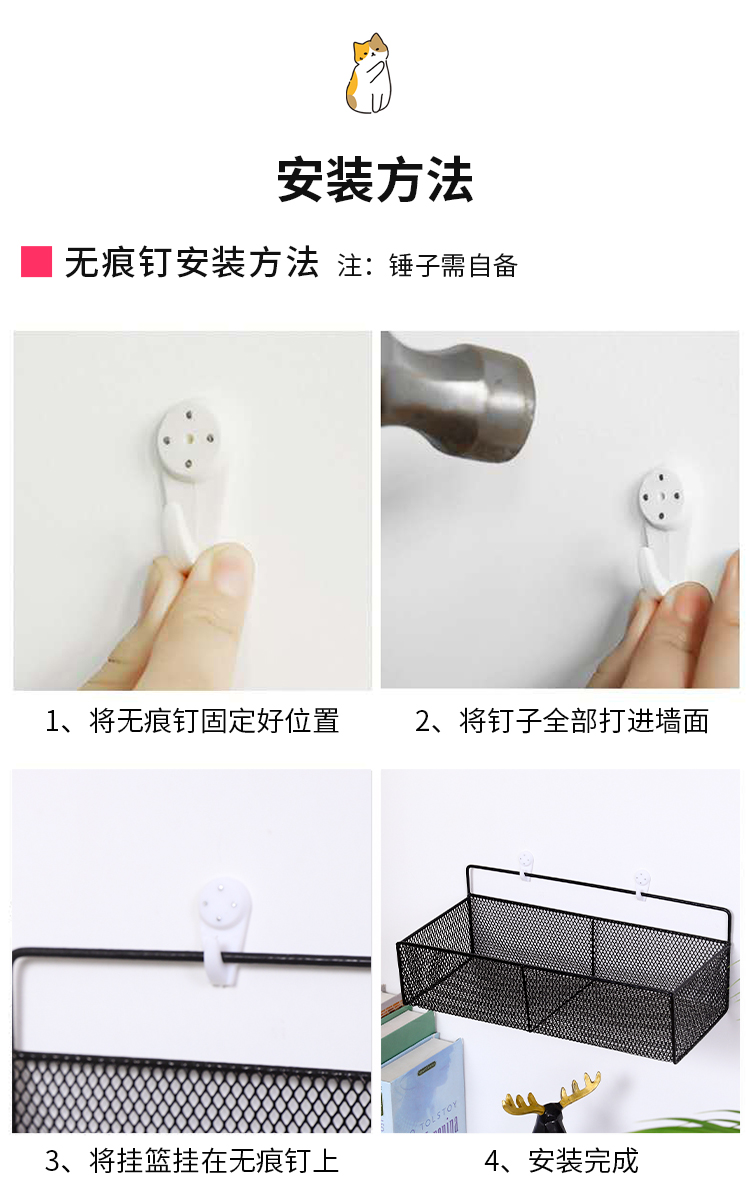 安装方法

无痕钉安装方法 注：锤子需自备

1、将无痕钉固定好位置

2、将钉子全部打进墙面

3、将挂篮挂在无痕钉上

4、安装完成