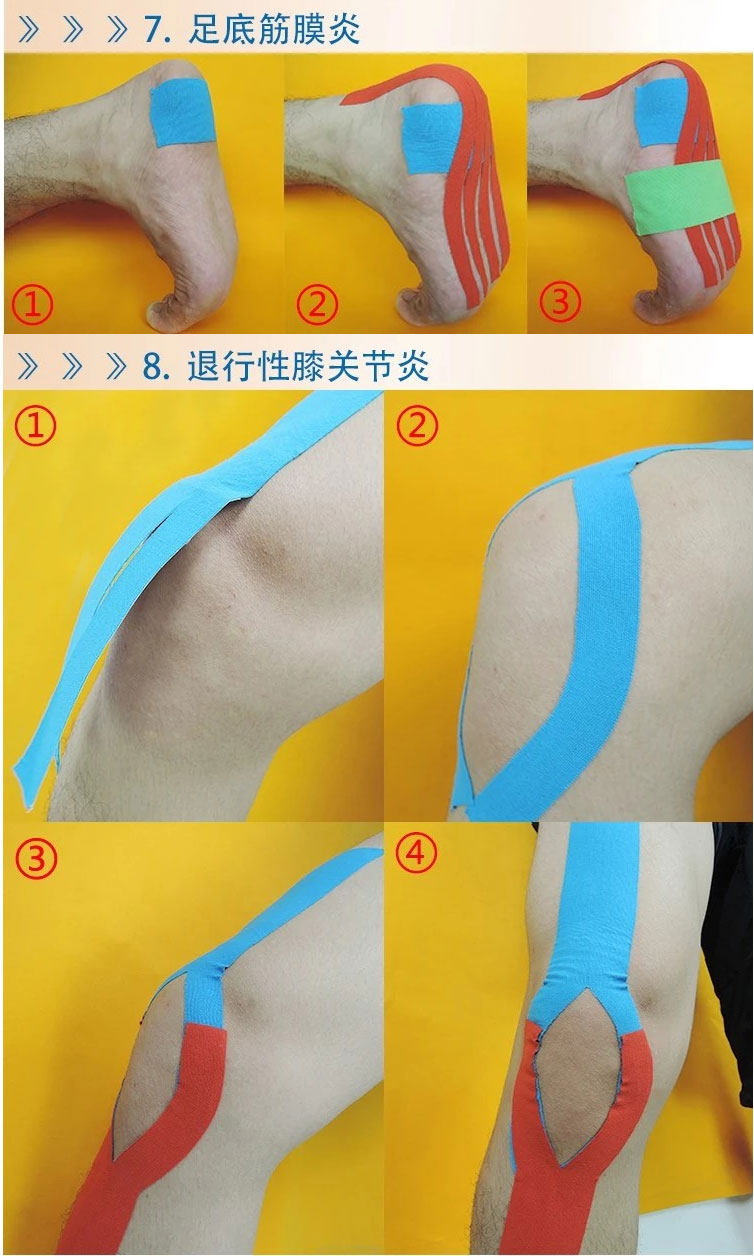 》》》7. 足底筋膜炎

①

②

③

》》》8. 退行性膝关节炎

①

②

③

④