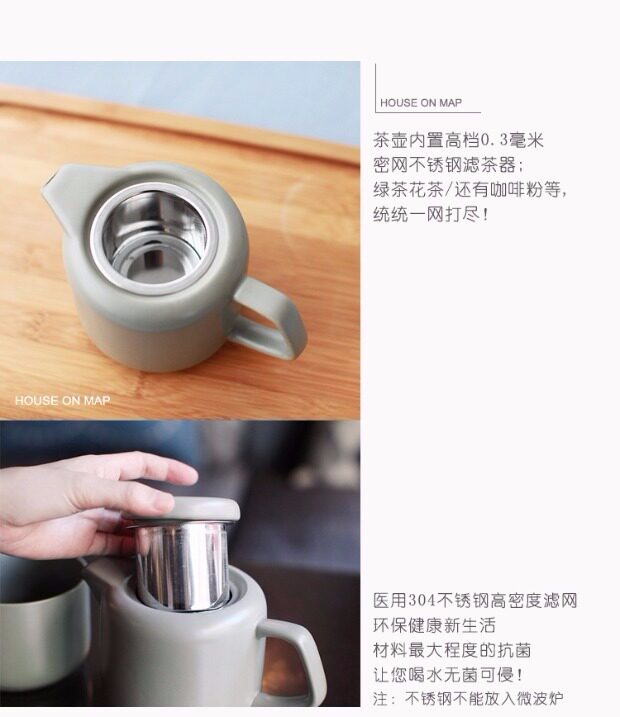 HOUSE ON MAP

茶壶内置高档0.3毫米
密网不锈钢滤茶器；
绿茶花茶/还有咖啡粉等，
统统一网打尽！

HOUSE ON MAP

医用304不锈钢高密度滤网
环保健康新生活
材料最大程度的抗菌
让您喝水无菌可侵！
注：不锈钢不能放入微波炉