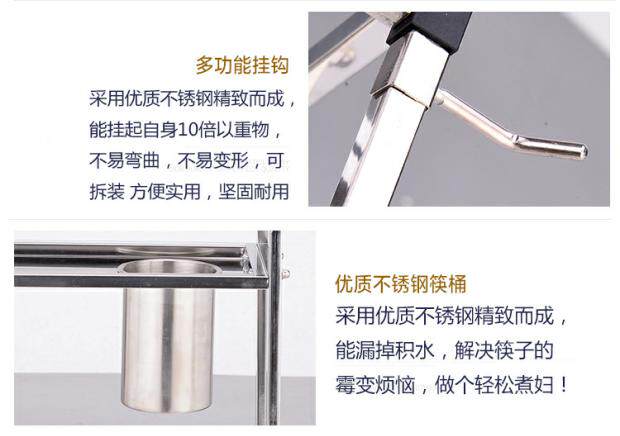 多功能挂钩

采用优质不锈钢精致而成，能挂起自身10倍以重物，不易弯曲，不易变形，可拆装 方便实用，坚固耐用

优质不锈钢筷桶

采用优质不锈钢精致而成，能漏掉积水，解决筷子的霉变烦恼，做个轻松煮妇！