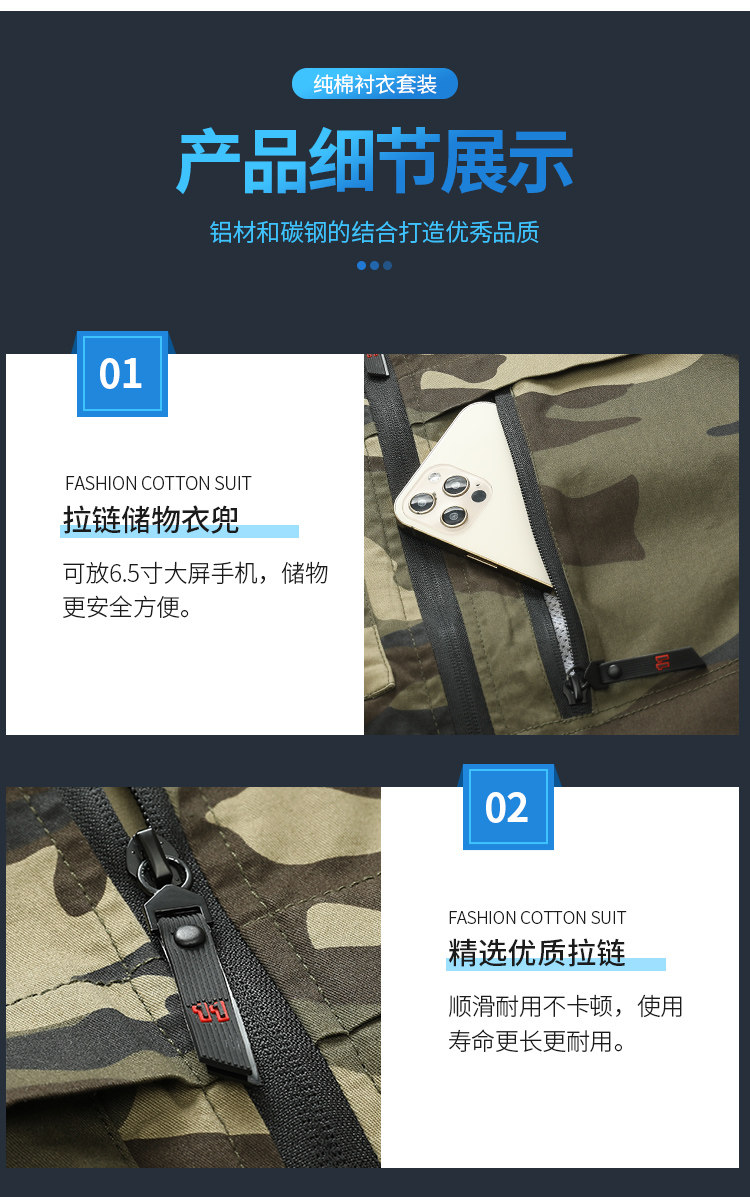 纯棉衬衣套装

产品细节展示

铝材和碳钢的结合打造优秀品质

01

FASHION COTTON SUIT

拉链储物衣兜

可放6.5寸大屏手机，储物更安全方便。

02

FASHION COTTON SUIT

精选优质拉链

顺滑耐用不卡顿，使用寿命更长更耐用。