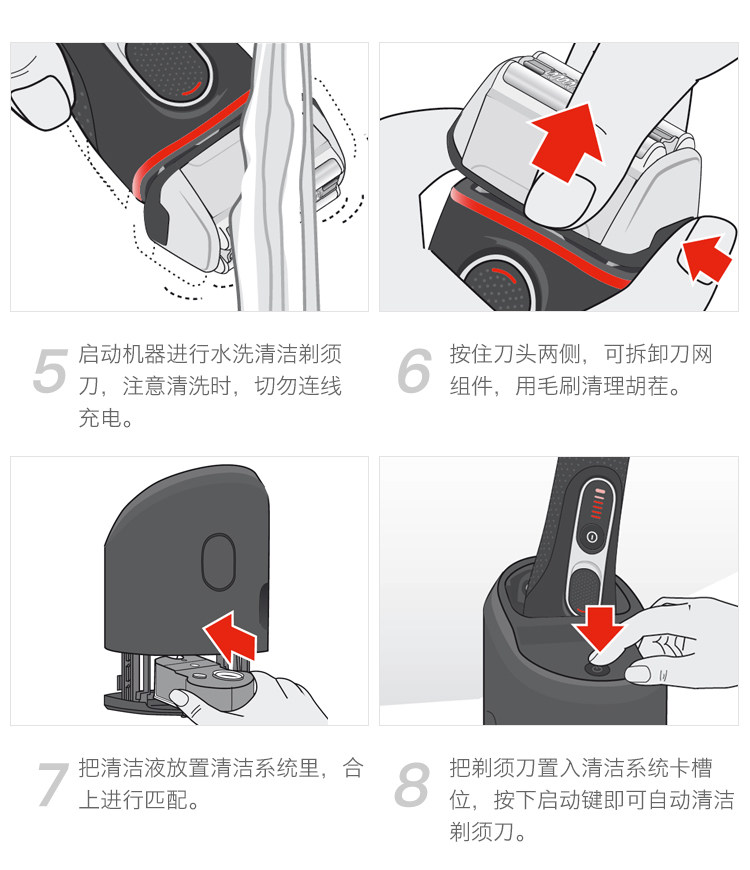 5 启动机器进行水洗清洁剃须刀，注意清洗时，切勿连线充电。

6 按住刀头两侧，可拆卸刀网组件，用毛刷清理胡茬。

7 把清洁液放置清洁系统里，合上进行匹配。

8 把剃须刀置入清洁系统卡槽位，按下启动键即可自动清洁剃须刀。