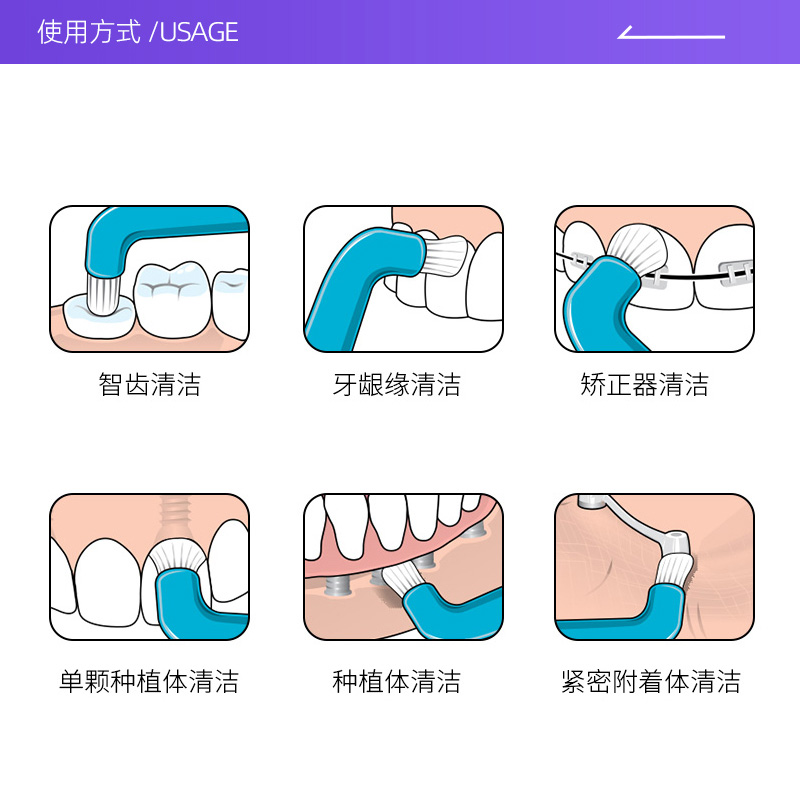 使用方式 /USAGE

智齿清洁

牙龈缘清洁

矫正器清洁

单颗种植体清洁

种植体清洁

紧密附着体清洁