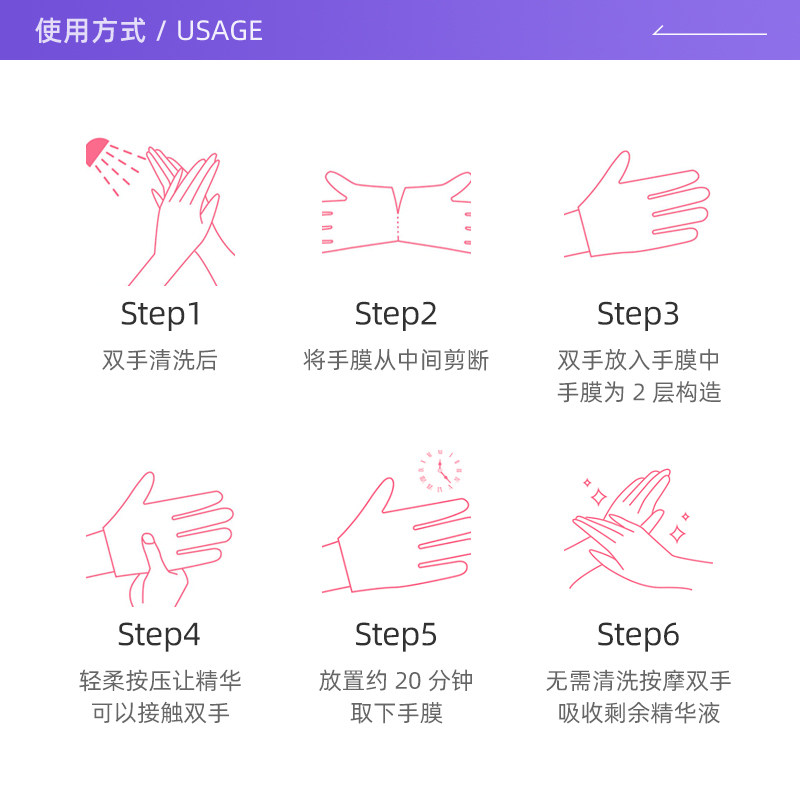 使用方式 / USAGE

Step1
双手清洗后

Step2
将手膜从中间剪断

Step3
双手放入手膜中
手膜为 2 层构造

Step4
轻柔按压让精华
可以接触双手

Step5
放置约 20 分钟
取下手膜

Step6
无需清洗按摩双手
吸收剩余精华液