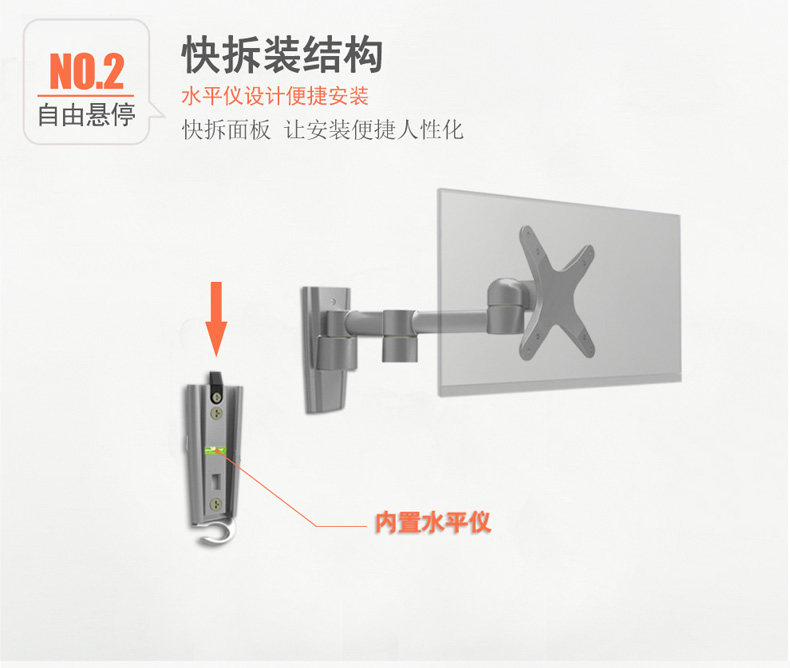 NO.2
自由悬停

快拆装结构
水平仪设计便捷安装
快拆面板 让安装便捷人性化

内置水平仪