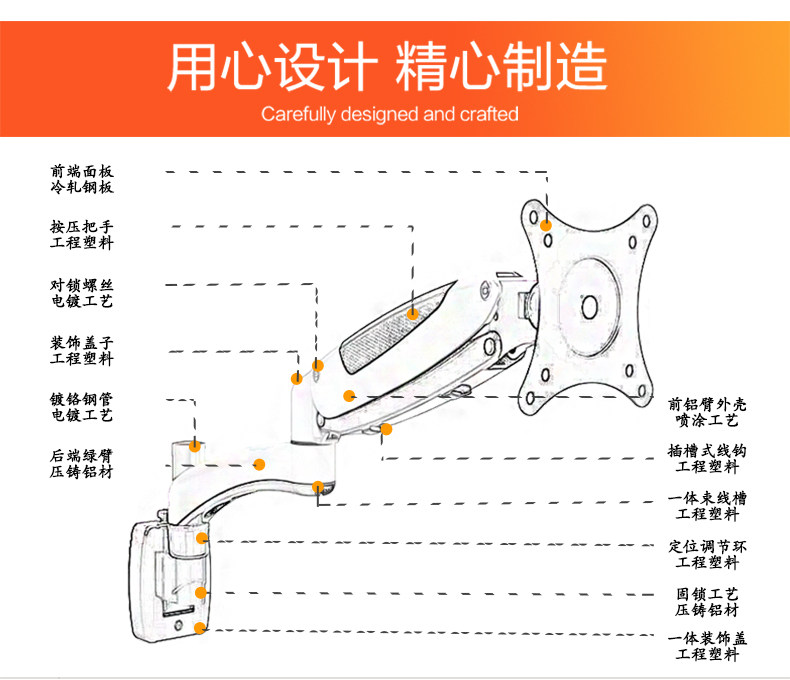 用心设计 精心制造
Carefully designed and crafted

前端面板
冷轧钢板

按压把手
工程塑料

对锁螺丝
电镀工艺

装饰盖子
工程塑料

镀铬钢管
电镀工艺

后端绿臂
压铸铝材

前铝臂外壳
喷涂工艺

插槽式线钩
工程塑料

一体束线槽
工程塑料

定位调节环
工程塑料

固锁工艺
压铸铝材

一体装饰盖
工程塑料