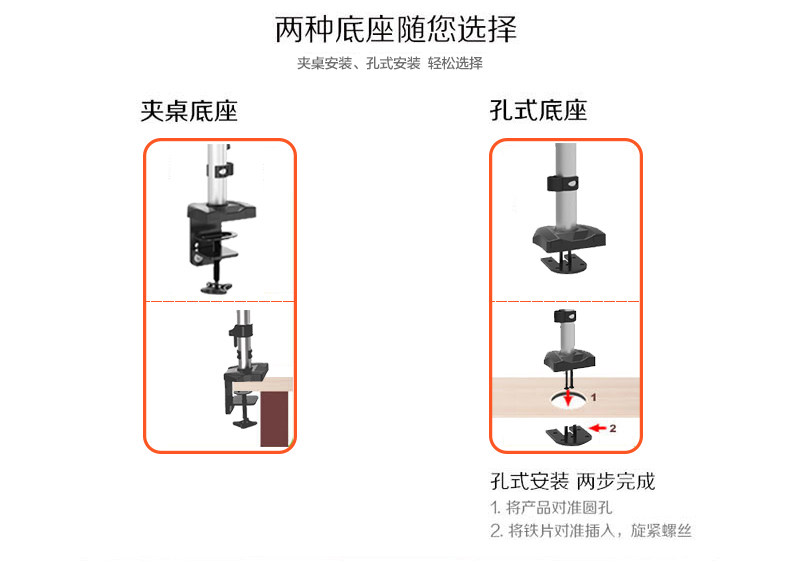 两种底座随您选择

夹桌安装、孔式安装 轻松选择

夹桌底座

孔式底座

1

2

孔式安装 两步完成

1. 将产品对准圆孔

2. 将铁片对准插入，旋紧螺丝