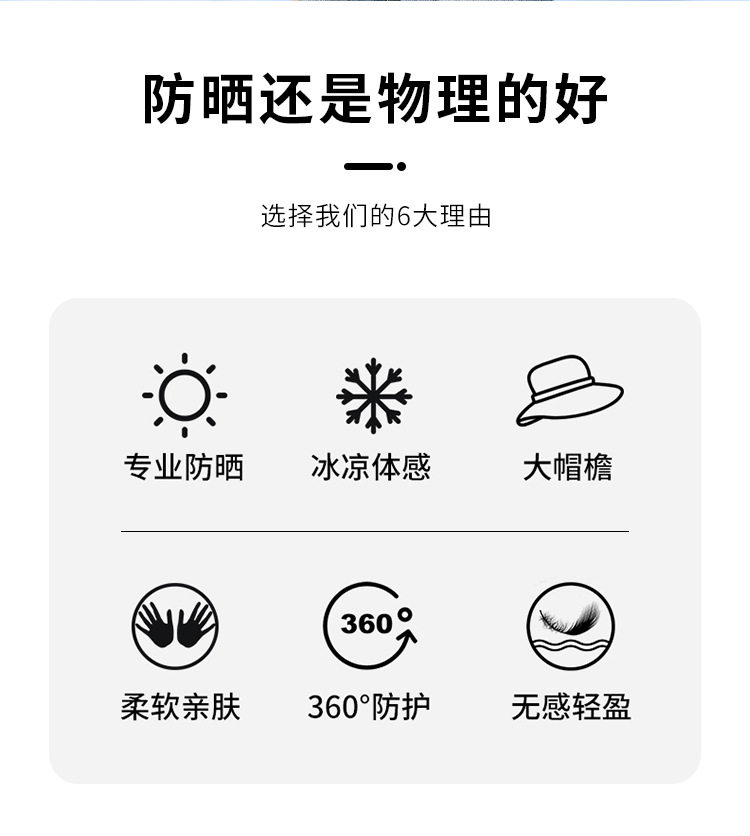 防晒还是物理的好

选择我们的6大理由

专业防晒

冰凉体感

大帽檐

360°

柔软亲肤

360°防护

无感轻盈