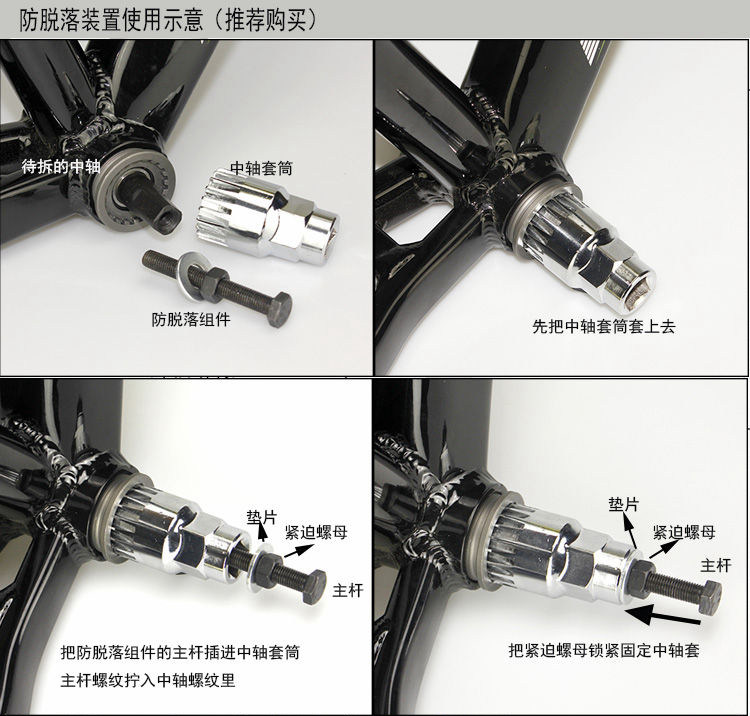 防脱落装置使用示意（推荐购买）

待拆的中轴

中轴套筒

防脱落组件

先把中轴套筒套上去

垫片

紧迫螺母

主杆

把防脱落组件的主杆插进中轴套筒
主杆螺纹拧入中轴螺纹里

垫片

紧迫螺母

主杆

把紧迫螺母锁紧固定中轴套