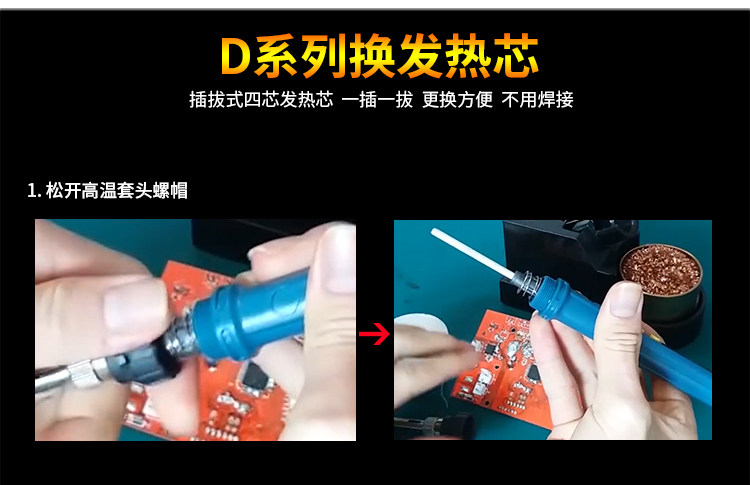 D系列换发热芯

插拔式四芯发热芯 一插一拔 更换方便 不用焊接

1. 松开高温套头螺帽