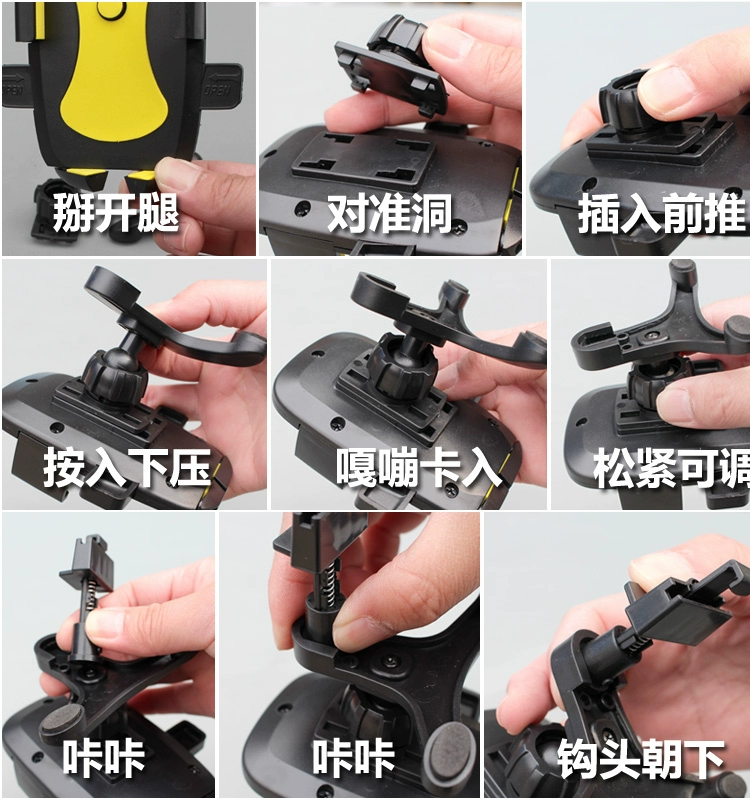 OPEN OPEN
掰开腿

对准洞

插入前推

按入下压

嘎嘣卡入

松紧可调

咔咔

咔咔

钩头朝下