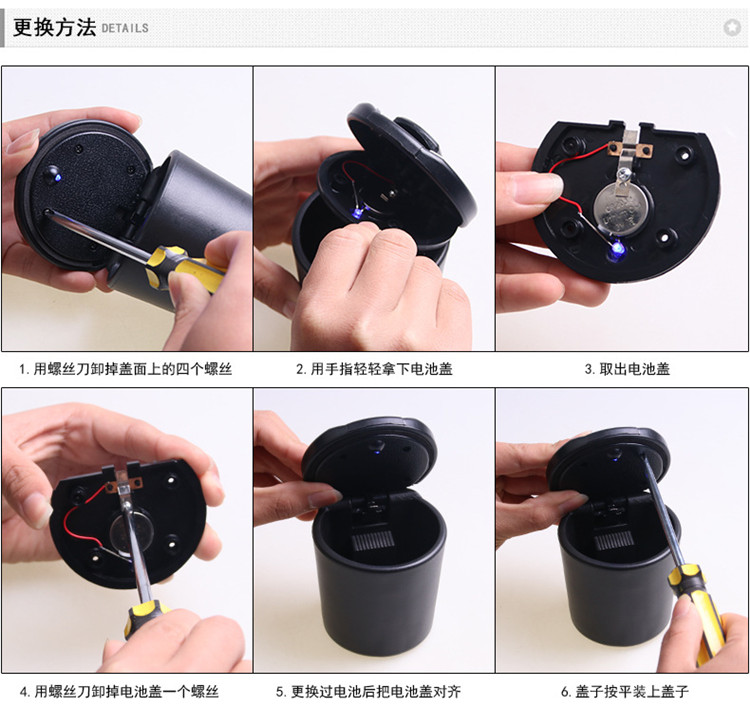 更换方法 DETAILS

1. 用螺丝刀卸掉盖面上的四个螺丝

2. 用手指轻轻拿下电池盖

3. 取出电池盖

4. 用螺丝刀卸掉电池盖一个螺丝

5. 更换过电池后把电池盖对齐

6. 盖子按平装上盖子