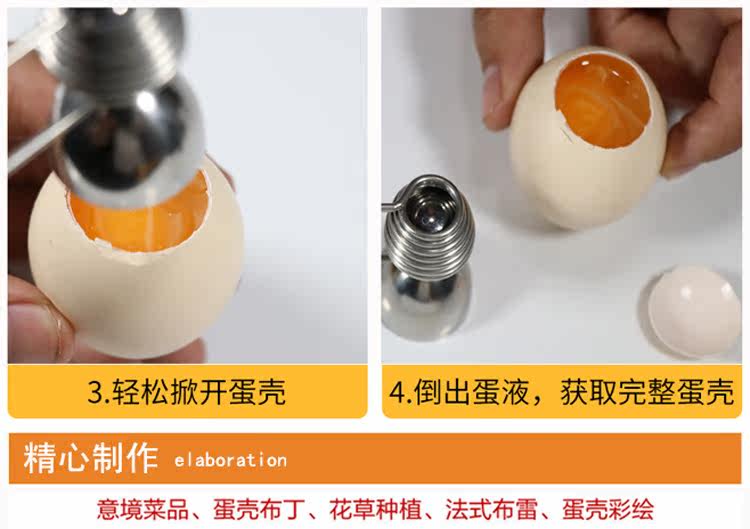 3.轻松掀开蛋壳

4.倒出蛋液，获取完整蛋壳

精心制作 elaboration

意境菜品、蛋壳布丁、花草种植、法式布雷、蛋壳彩绘