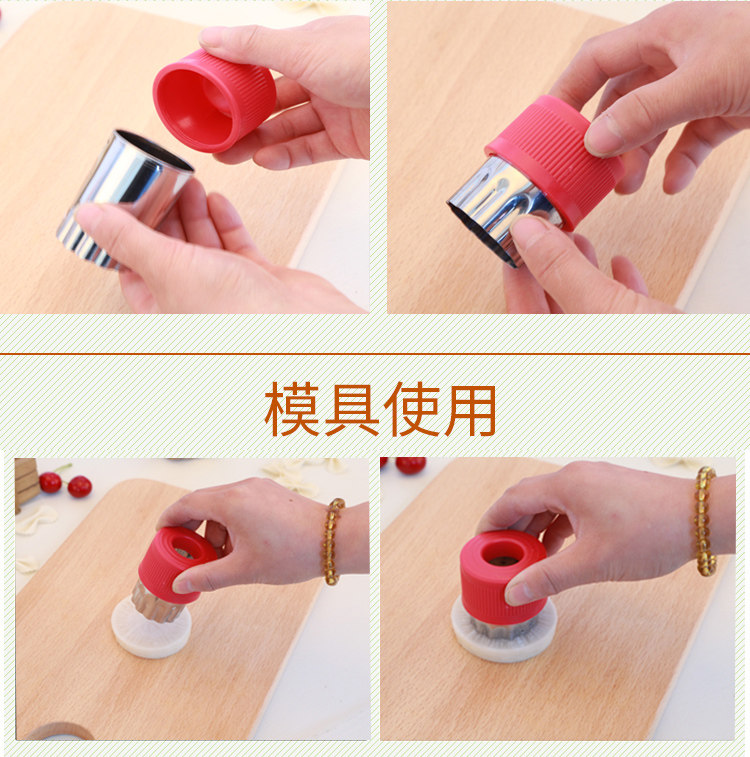 模具使用