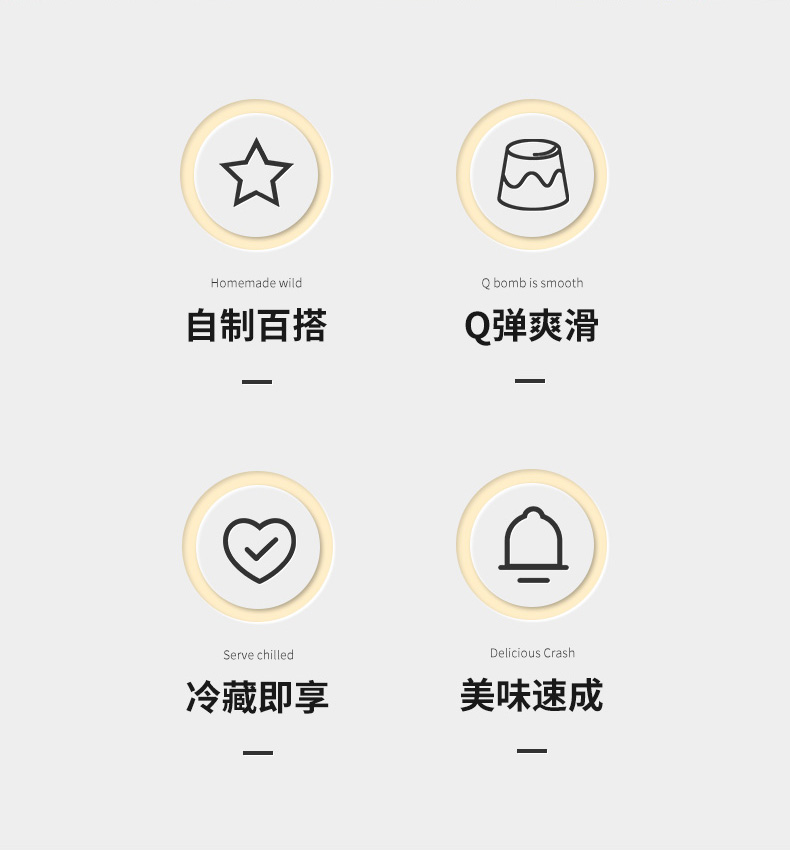 Homemade wild

自制百搭

Q bomb is smooth

Q弹爽滑

Serve chilled

冷藏即享

Delicious Crash

美味速成