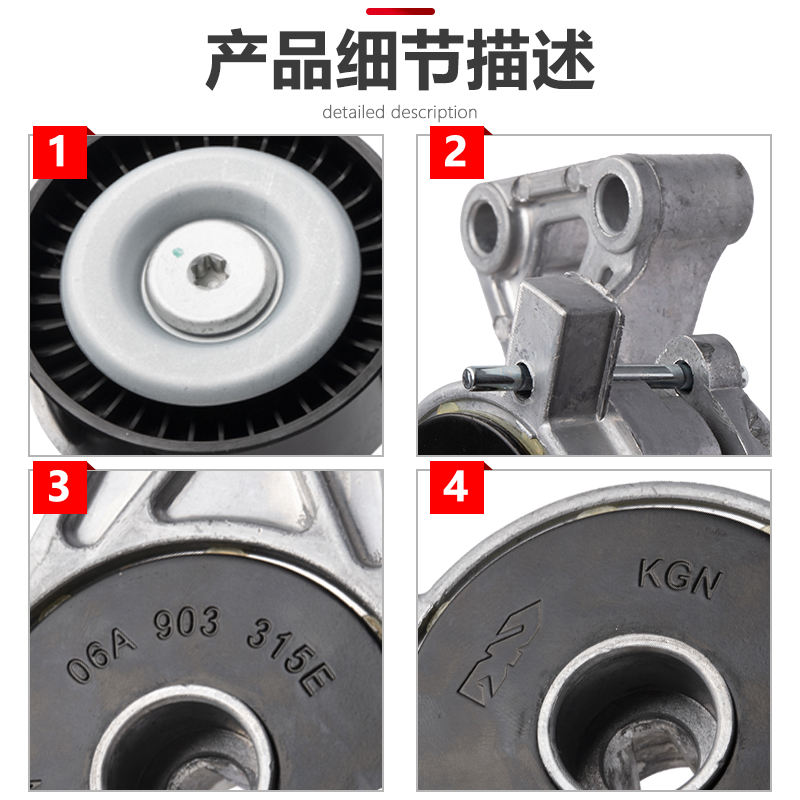 产品细节描述
detailed description

1

2

3
06A 903 315E

4
KGN