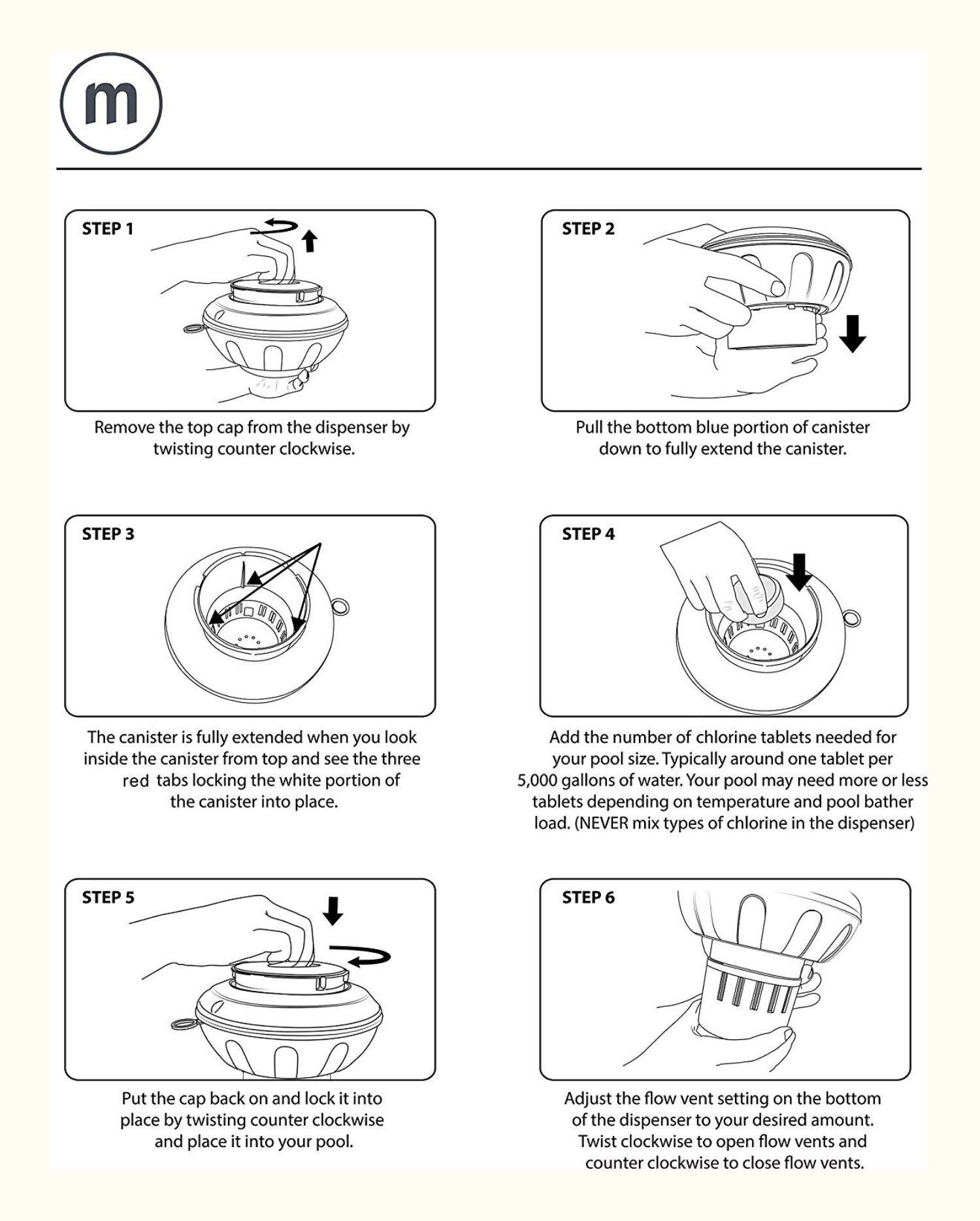 m

STEP 1

Remove the top cap from the dispenser by twisting counter clockwise.

STEP 2

Pull the bottom blue portion of canister down to fully extend the canister.

STEP 3

The canister is fully extended when you look inside the canister from top and see the three red tabs locking the white portion of the canister into place.

STEP 4

Add the number of chlorine tablets needed for your pool size. Typically around one tablet per 5,000 gallons of water. Your pool may need more or less tablets depending on temperature and pool bather load. (NEVER mix types of chlorine in the dispenser)

STEP 5

Put the cap back on and lock it into place by twisting counter clockwise and place it into your pool.

STEP 6

Adjust the flow vent setting on the bottom of the dispenser to your desired amount. Twist clockwise to open flow vents and counter clockwise to close flow vents.