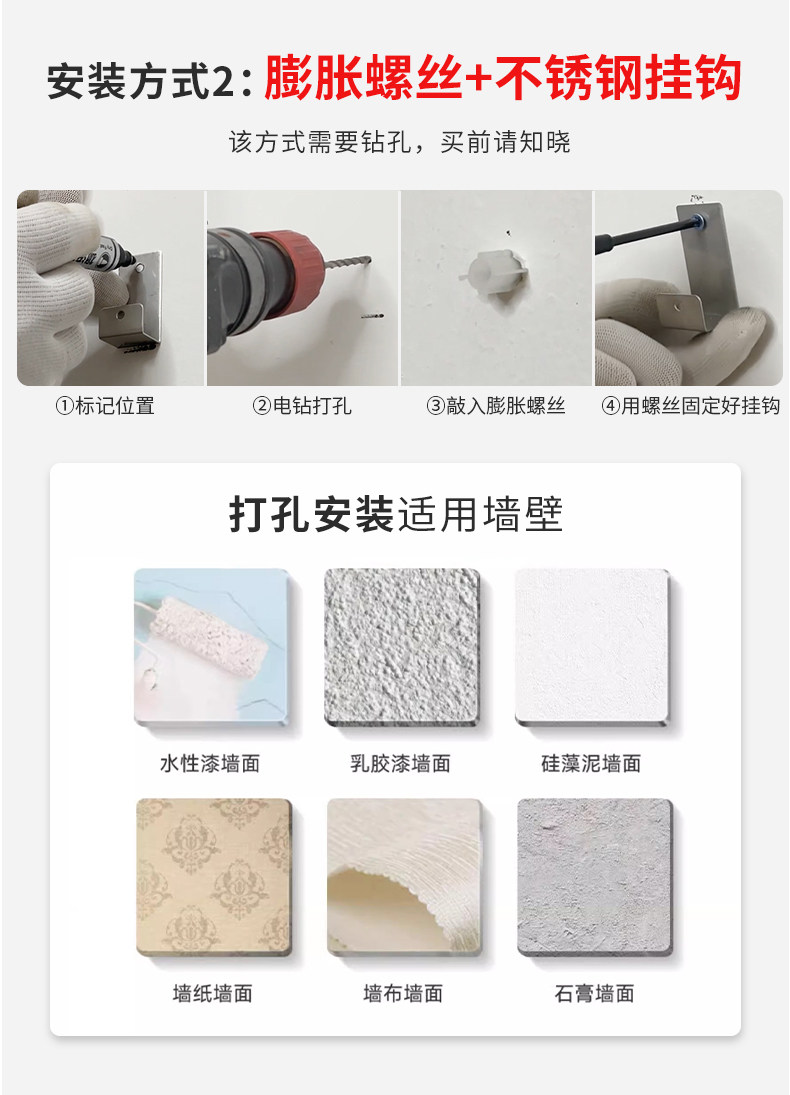 安装方式2：膨胀螺丝+不锈钢挂钩

该方式需要钻孔，买前请知晓

①标记位置

②电钻打孔

③敲入膨胀螺丝

④用螺丝固定好挂钩

打孔安装适用墙壁

水性漆墙面

乳胶漆墙面

硅藻泥墙面

墙纸墙面

墙布墙面

石膏墙面