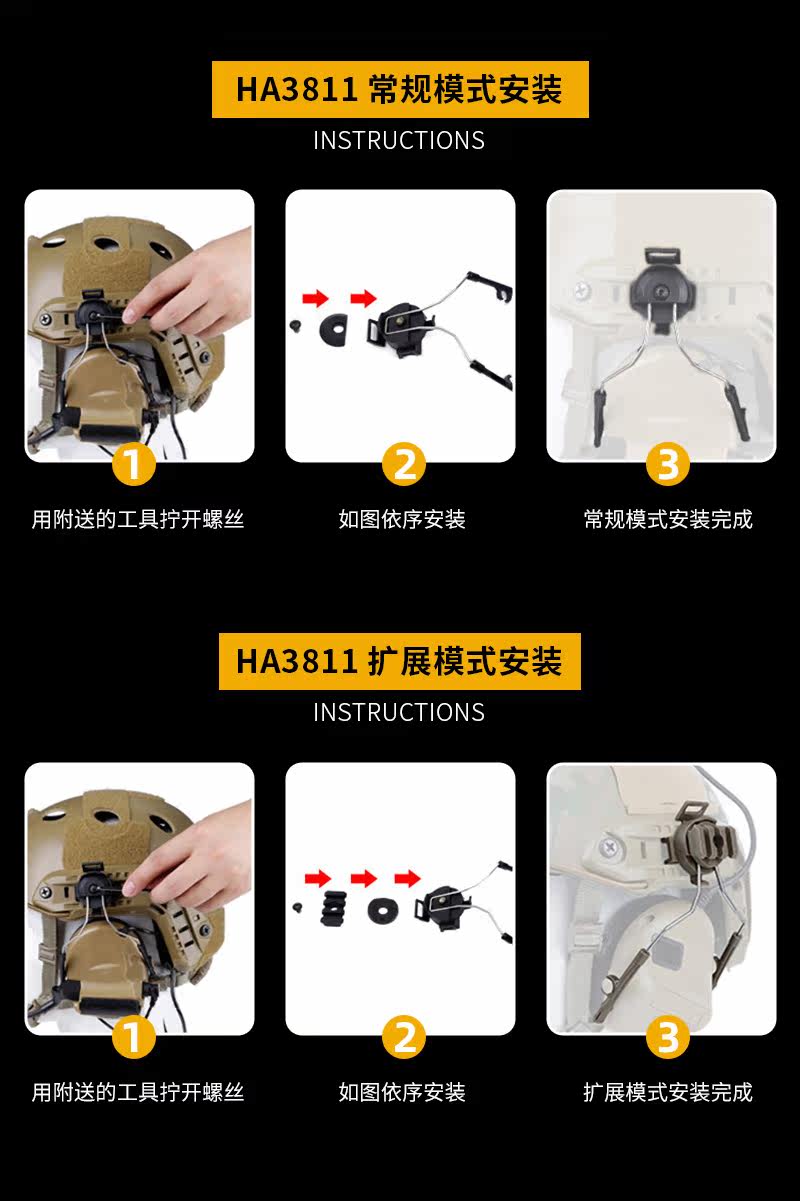 HA3811 常规模式安装

INSTRUCTIONS

1
用附送的工具拧开螺丝

2
如图依序安装

3
常规模式安装完成

HA3811 扩展模式安装

INSTRUCTIONS

1
用附送的工具拧开螺丝

2
如图依序安装

3
扩展模式安装完成