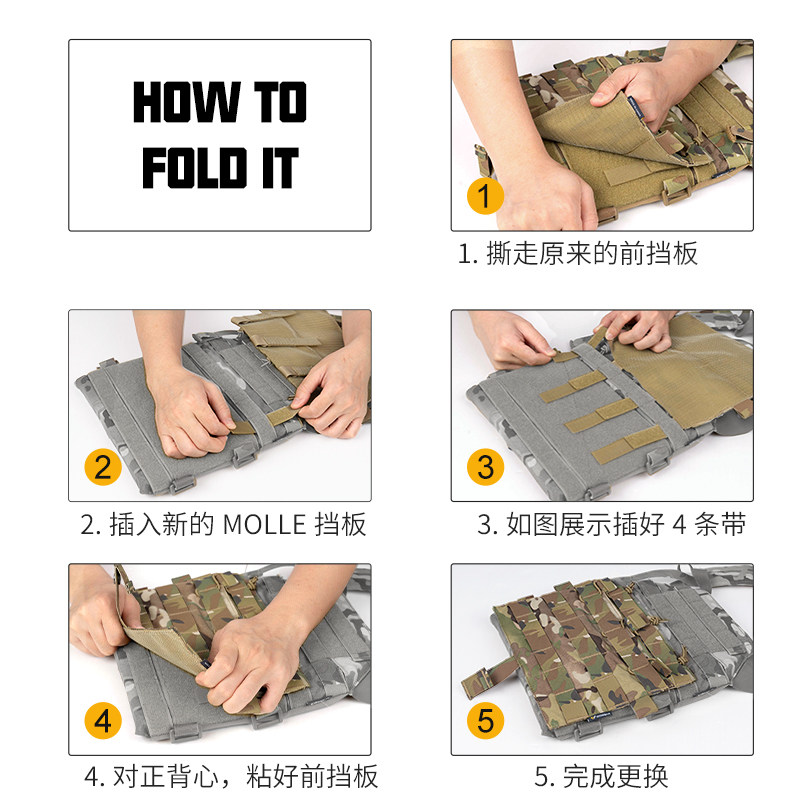 HOW TO FOLD IT

1

1. 撕走原来的前挡板

2

2. 插入新的 MOLLE 挡板

3

3. 如图展示插好 4 条带

4

4. 对正背心，粘好前挡板

5

5. 完成更换