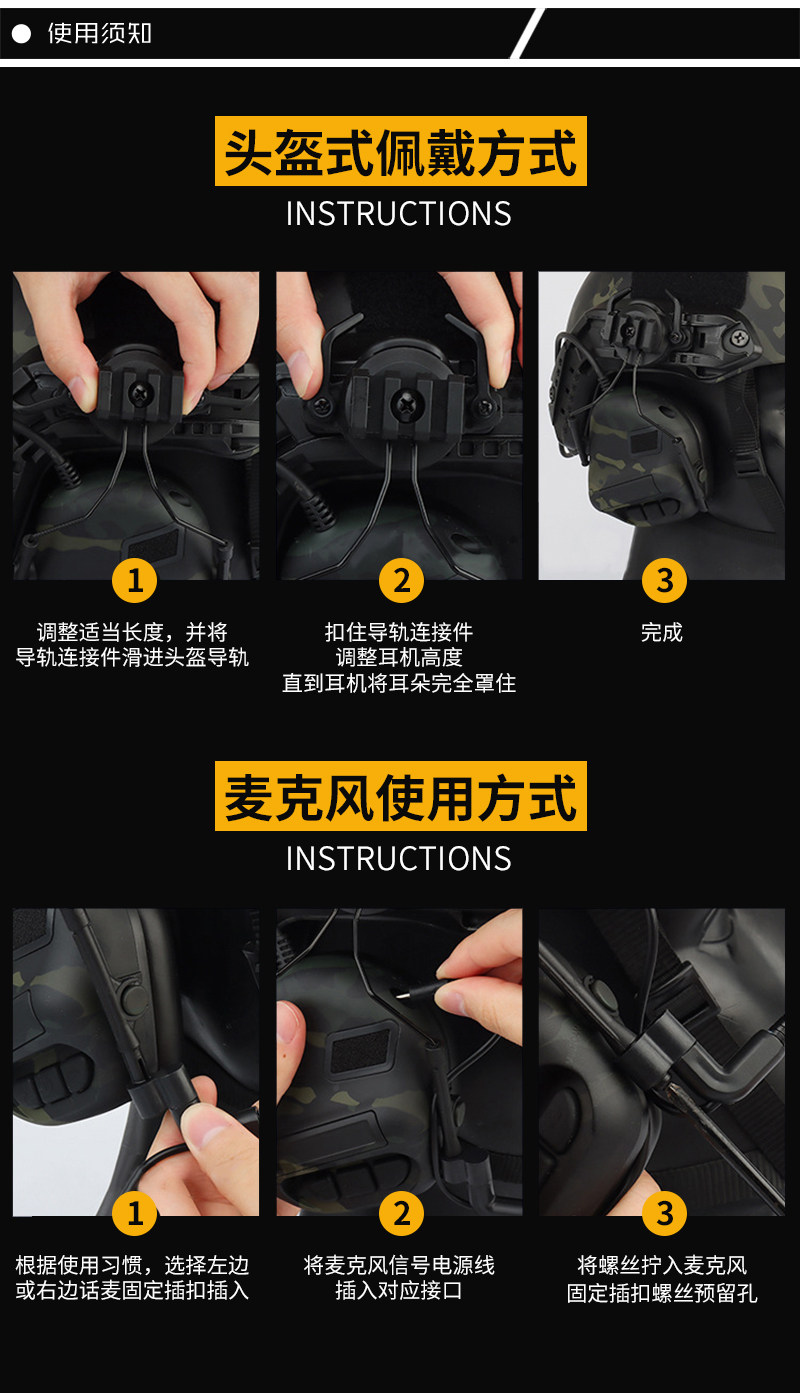 使用须知

头盔式佩戴方式
INSTRUCTIONS

1
调整适当长度，并将导轨连接件滑进头盔导轨

2
扣住导轨连接件
调整耳机高度
直到耳机将耳朵完全罩住

3
完成

麦克风使用方式
INSTRUCTIONS

1
根据使用习惯，选择左边或右边话麦固定插扣插入

2
将麦克风信号电源线插入对应接口

3
将螺丝拧入麦克风固定插扣螺丝预留孔