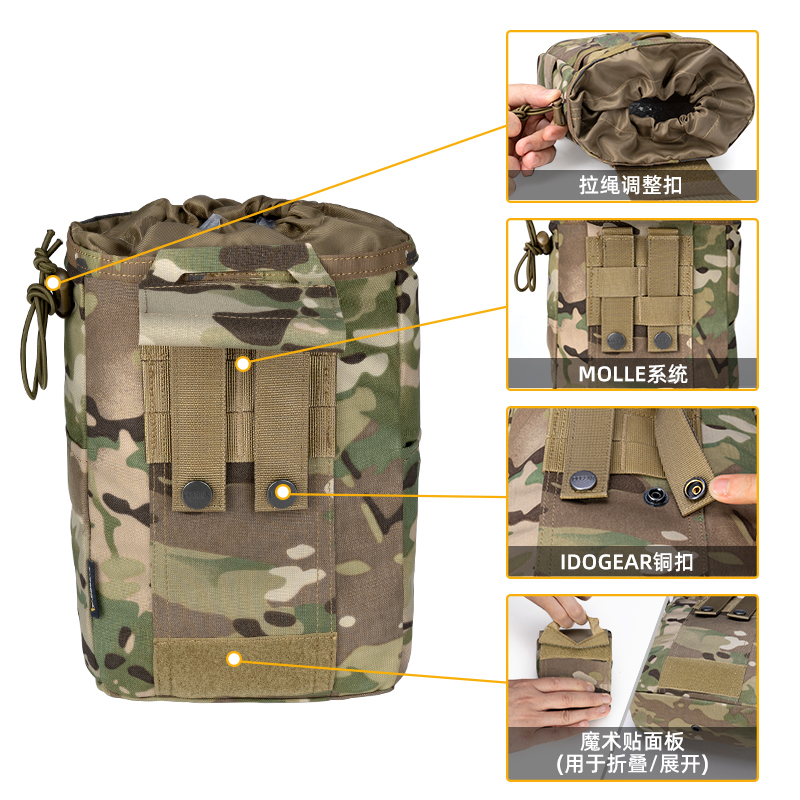 拉绳调整扣

MOLLE系统

IDOGEAR铜扣

魔术贴面板
(用于折叠/展开)