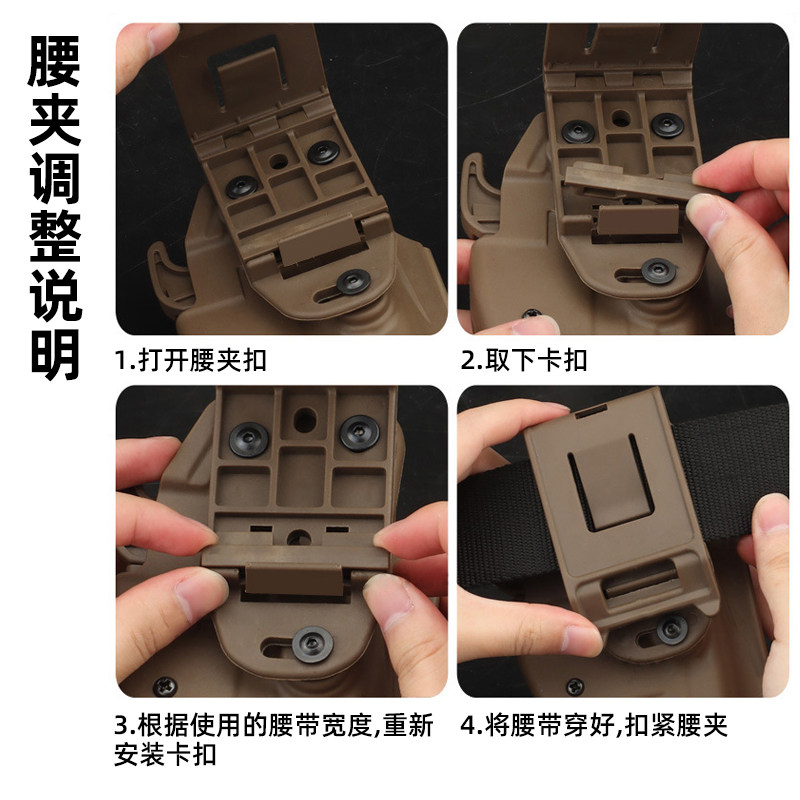 腰夹调整说明

1.打开腰夹扣

2.取下卡扣

3.根据使用的腰带宽度,重新安装卡扣

4.将腰带穿好,扣紧腰夹