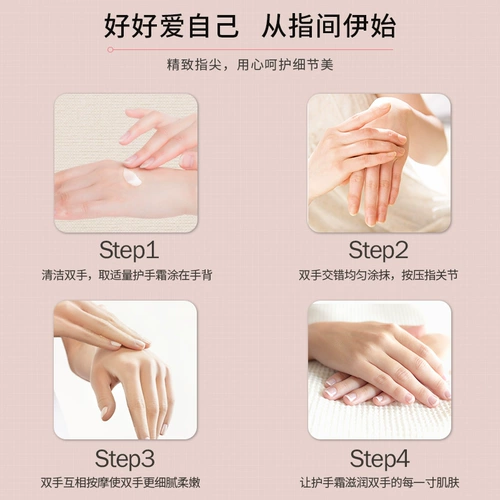 好好爱自己 从指间伊始

精致指尖，用心呵护细节美

Step1
清洁双手，取适量护手霜涂在手背

Step2
双手交错均匀涂抹，按压指关节

Step3
双手互相按摩使双手更细腻柔嫩

Step4
让护手霜滋润双手的每一寸肌肤