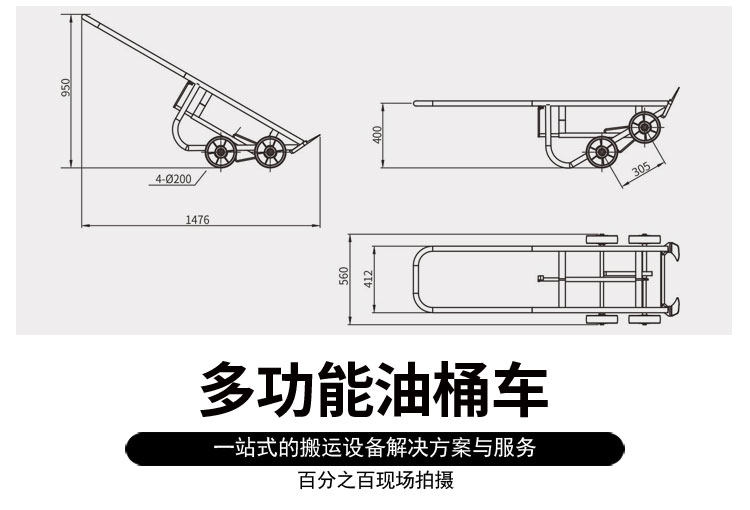 950

4-Ø200

1476

400

305

560

412

多功能油桶车

一站式的搬运设备解决方案与服务

百分之百现场拍摄