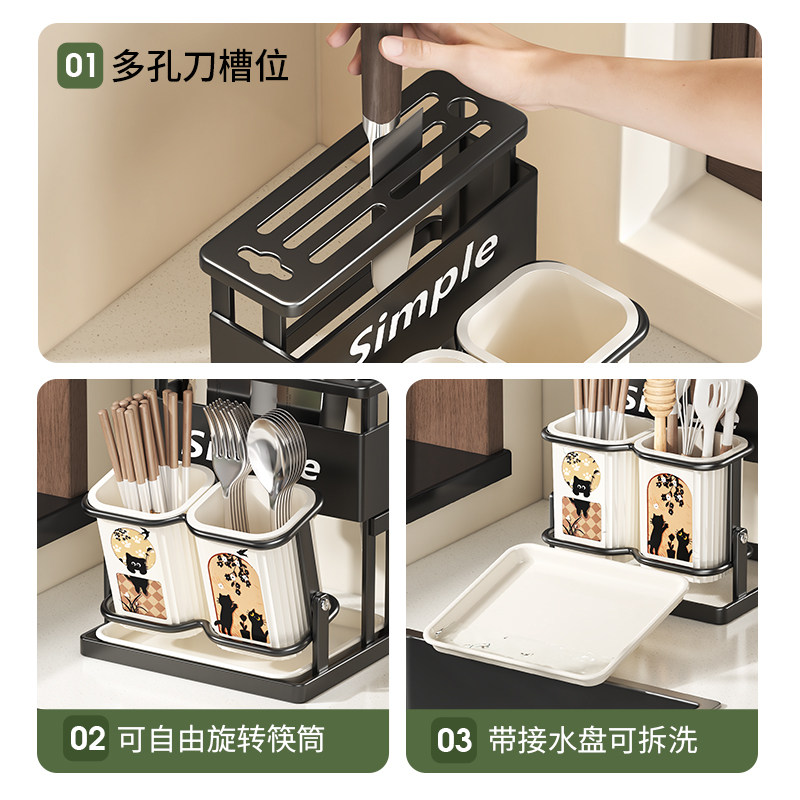 01 多孔刀槽位

Simple

02 可自由旋转筷筒

03 带接水盘可拆洗