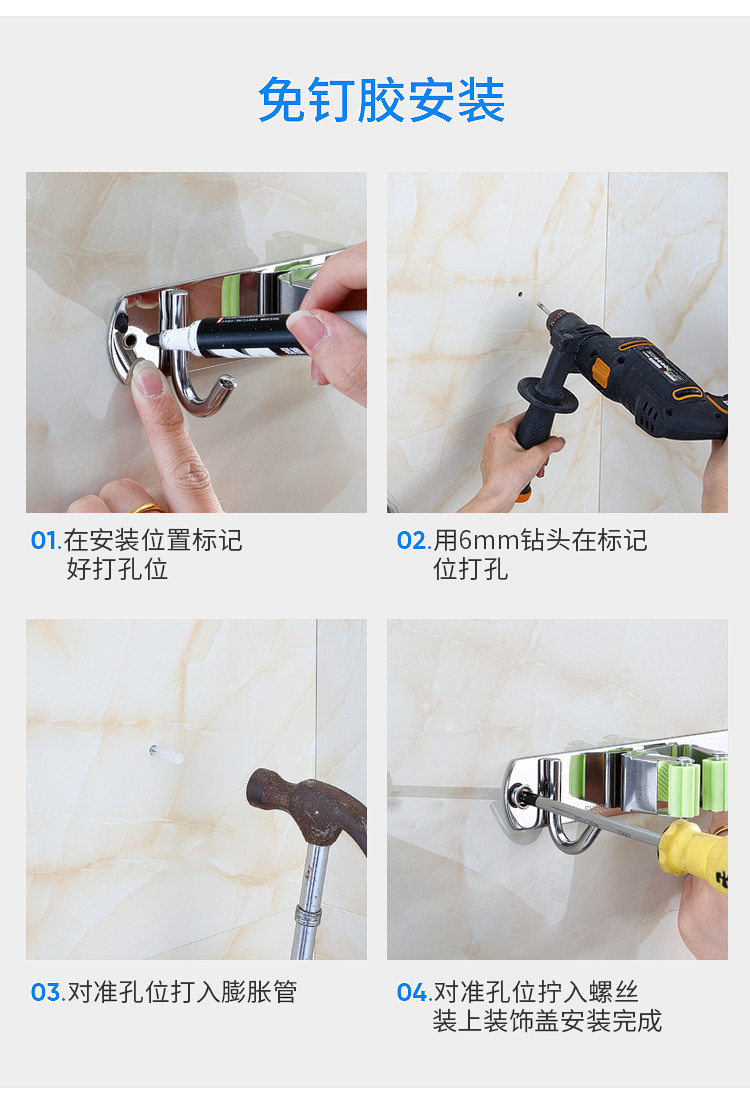 免钉胶安装

01.在安装位置标记好打孔位

02.用6mm钻头在标记位打孔

03.对准孔位打入膨胀管

04.对准孔位拧入螺丝装上装饰盖安装完成