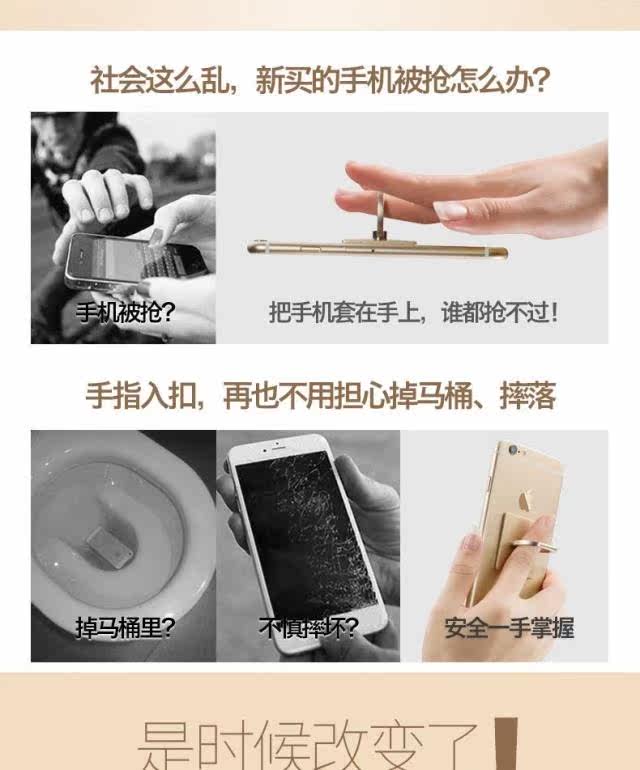 社会这么乱，新买的手机被抢怎么办？

手机被抢？

把手机套在手上，谁都抢不过！

手指入扣，再也不用担心掉马桶、摔落

掉马桶里？

不慎摔坏？

安全一手掌握

是时候改变了！