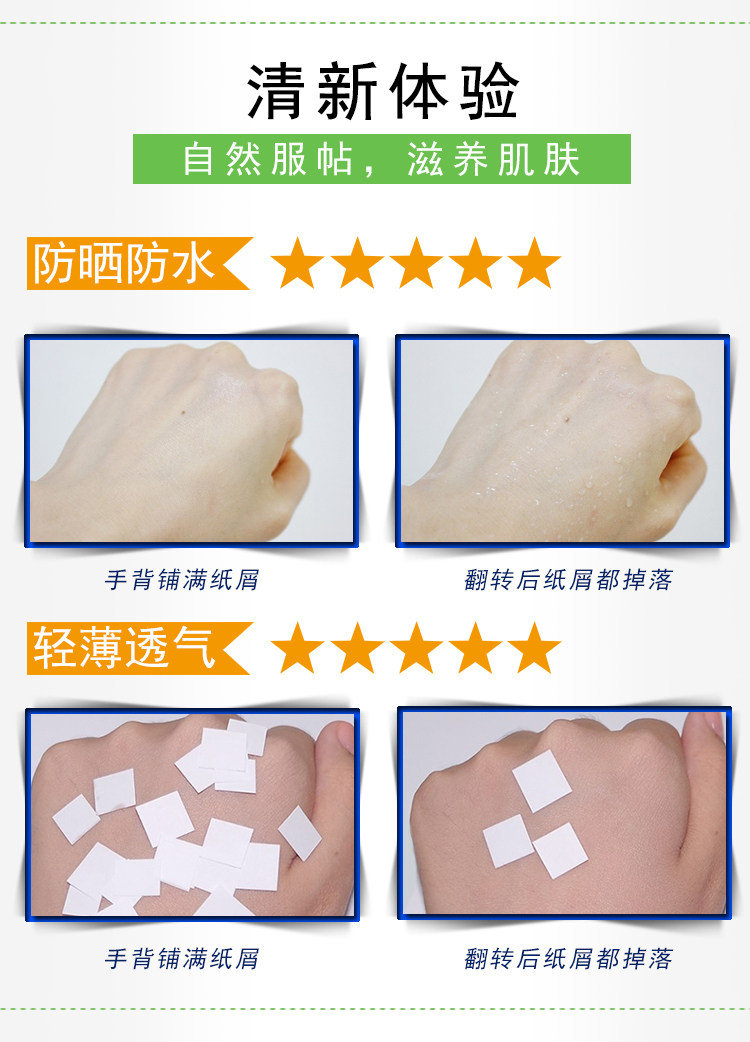 清新体验

自然服帖，滋养肌肤

防晒防水 ★★★★★

手背铺满纸屑

翻转后纸屑都掉落

轻薄透气 ★★★★★

手背铺满纸屑

翻转后纸屑都掉落