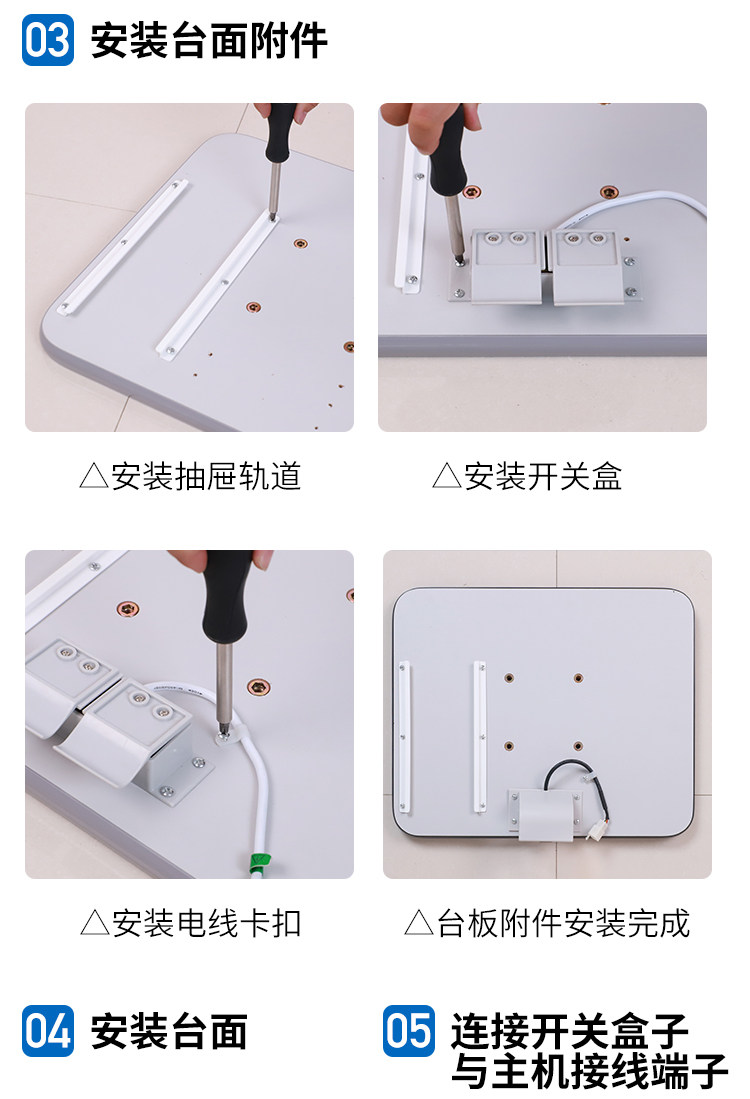 03 安装台面附件

△安装抽屉轨道

△安装开关盒

△安装电线卡扣

△台板附件安装完成

04 安装台面

05 连接开关盒子与主机接线端子