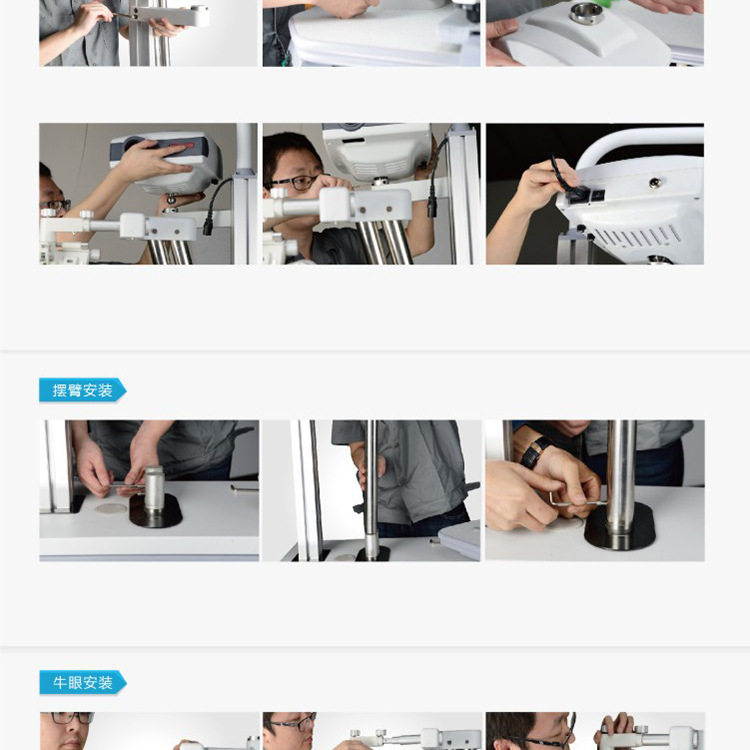 摆臂安装

牛眼安装