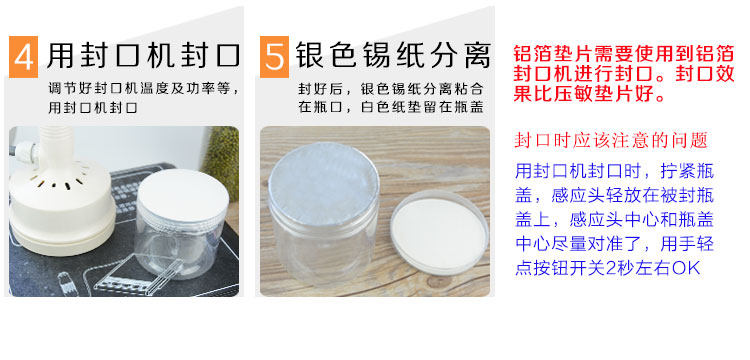 4 用封口机封口

调节好封口机温度及功率等，用封口机封口

5 银色锡纸分离

封好后，银色锡纸分离粘合在瓶口，白色纸垫留在瓶盖

铝箔垫片需要使用到铝箔封口机进行封口。封口效果比压敏垫片好。

封口时应该注意的问题

用封口机封口时，拧紧瓶盖，感应头轻放在被封瓶盖上，感应头中心和瓶盖中心尽量对准了，用手轻点按钮开关2秒左右OK