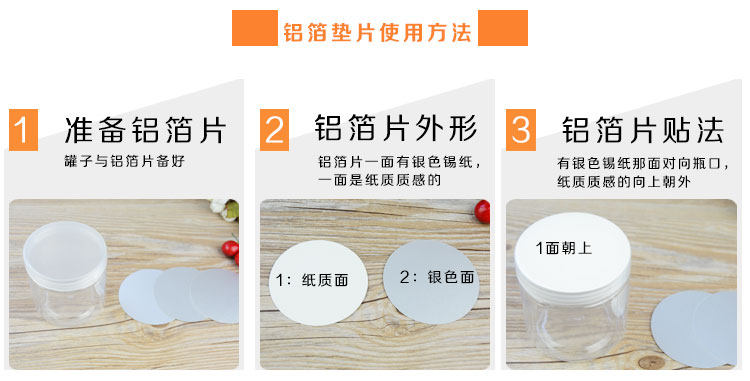 铝箔垫片使用方法

1 准备铝箔片

罐子与铝箔片备好

2 铝箔片外形

铝箔片一面有银色锡纸，一面是纸质质感的

1：纸质面

2：银色面

3 铝箔片贴法

有银色锡纸那面对向瓶口，纸质质感的向上朝外

1面朝上