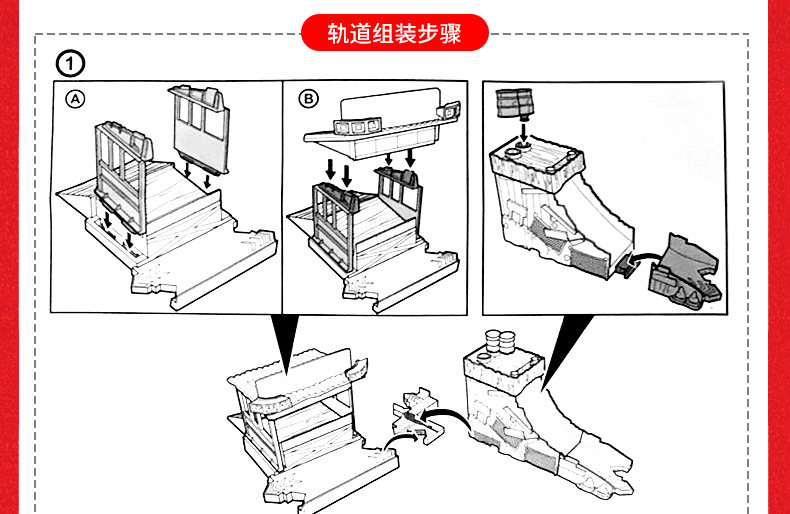 轨道组装步骤

1

A

B