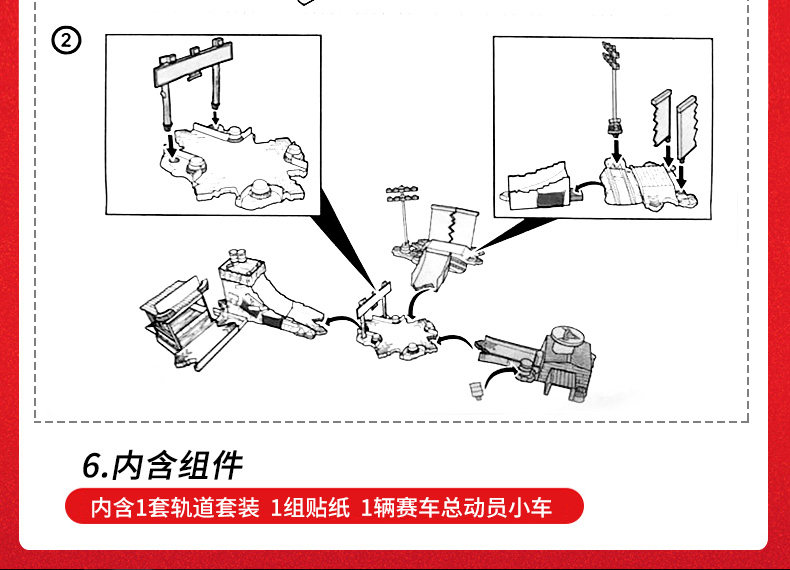 ②

6.内含组件

内含1套轨道套装 1组贴纸 1辆赛车总动员小车