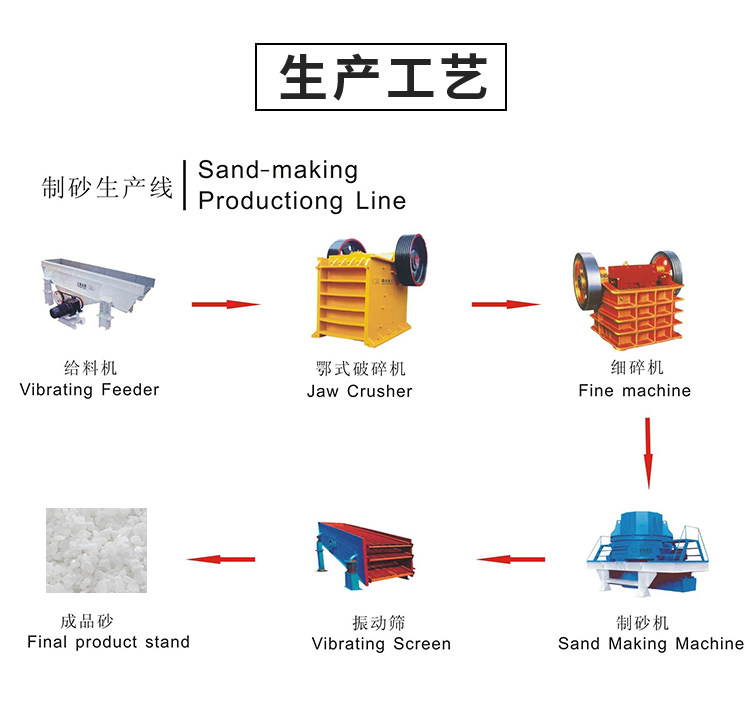 生产工艺

制砂生产线 Sand-making Productiong Line

给料机
Vibrating Feeder

鄂式破碎机
Jaw Crusher

细碎机
Fine machine

制砂机
Sand Making Machine

振动筛
Vibrating Screen

成品砂
Final product stand