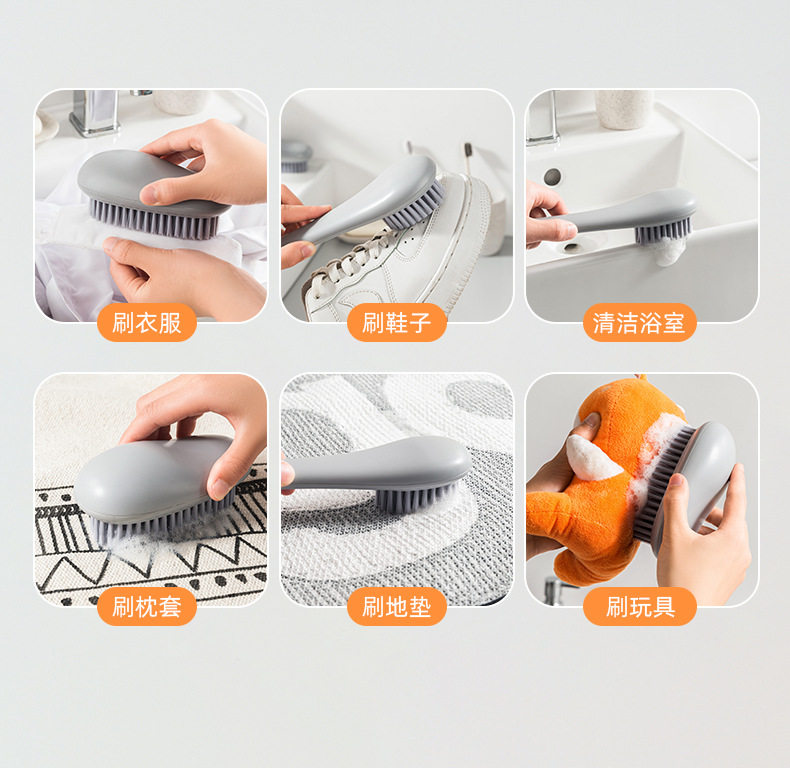 刷衣服

刷鞋子

清洁浴室

刷枕套

刷地垫

刷玩具