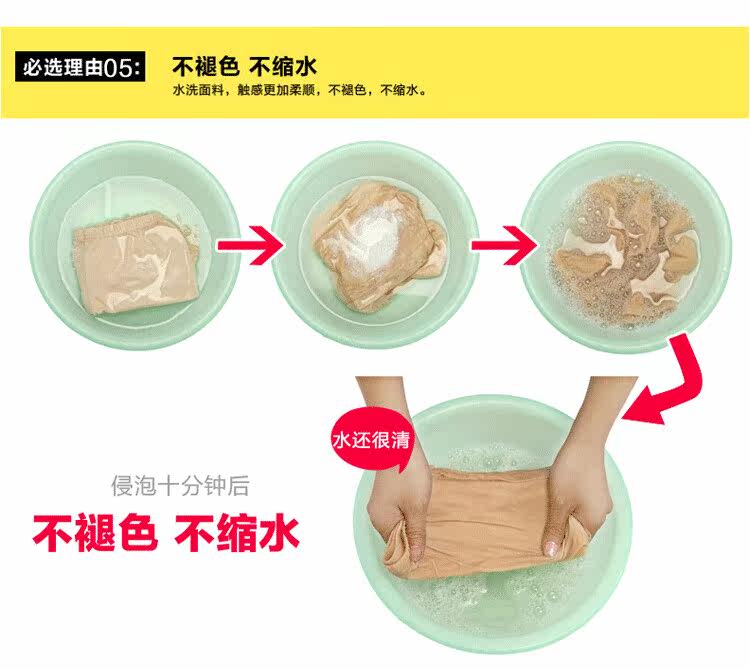 必选理由05: 不褪色 不缩水

水洗面料，触感更加柔顺，不褪色，不缩水。

水还很清

侵泡十分钟后

不褪色 不缩水