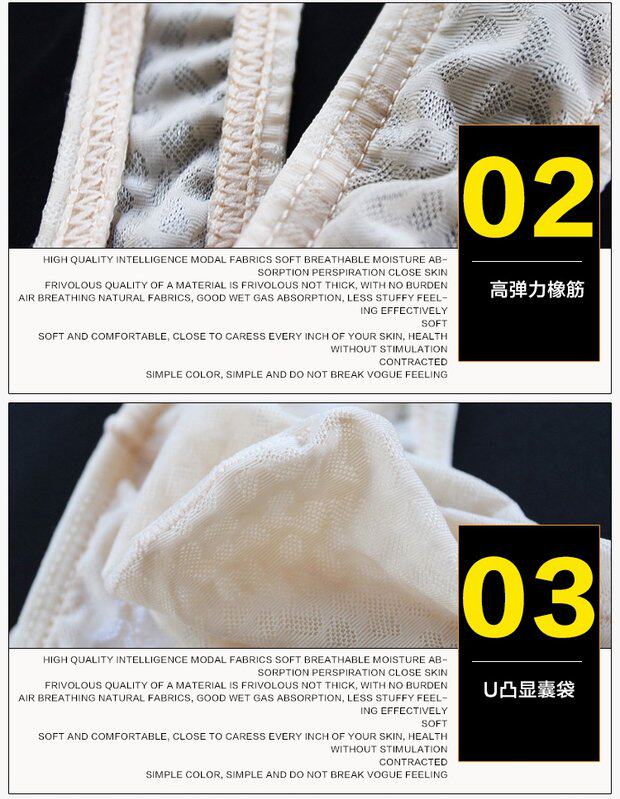 02

高弹力橡筋

HIGH QUALITY INTELLIGENCE MODAL FABRICS SOFT BREATHABLE MOISTURE ABSORPTION PERSPIRATION CLOSE SKIN
FRIVOLOUS QUALITY OF A MATERIAL IS FRIVOLOUS NOT THICK, WITH NO BURDEN
AIR BREATHING NATURAL FABRICS, GOOD WET GAS ABSORPTION, LESS STUFFY FEELING EFFECTIVELY
SOFT
SOFT AND COMFORTABLE, CLOSE TO CARESS EVERY INCH OF YOUR SKIN, HEALTH WITHOUT STIMULATION
CONTRACTED
SIMPLE COLOR, SIMPLE AND DO NOT BREAK VOGUE FEELING

03

U凸显囊袋

HIGH QUALITY INTELLIGENCE MODAL FABRICS SOFT BREATHABLE MOISTURE ABSORPTION PERSPIRATION CLOSE SKIN
FRIVOLOUS QUALITY OF A MATERIAL IS FRIVOLOUS NOT THICK, WITH NO BURDEN
AIR BREATHING NATURAL FABRICS, GOOD WET GAS ABSORPTION, LESS STUFFY FEELING EFFECTIVELY
SOFT
SOFT AND COMFORTABLE, CLOSE TO CARESS EVERY INCH OF YOUR SKIN, HEALTH WITHOUT STIMULATION
CONTRACTED
SIMPLE COLOR, SIMPLE AND DO NOT BREAK VOGUE FEELING